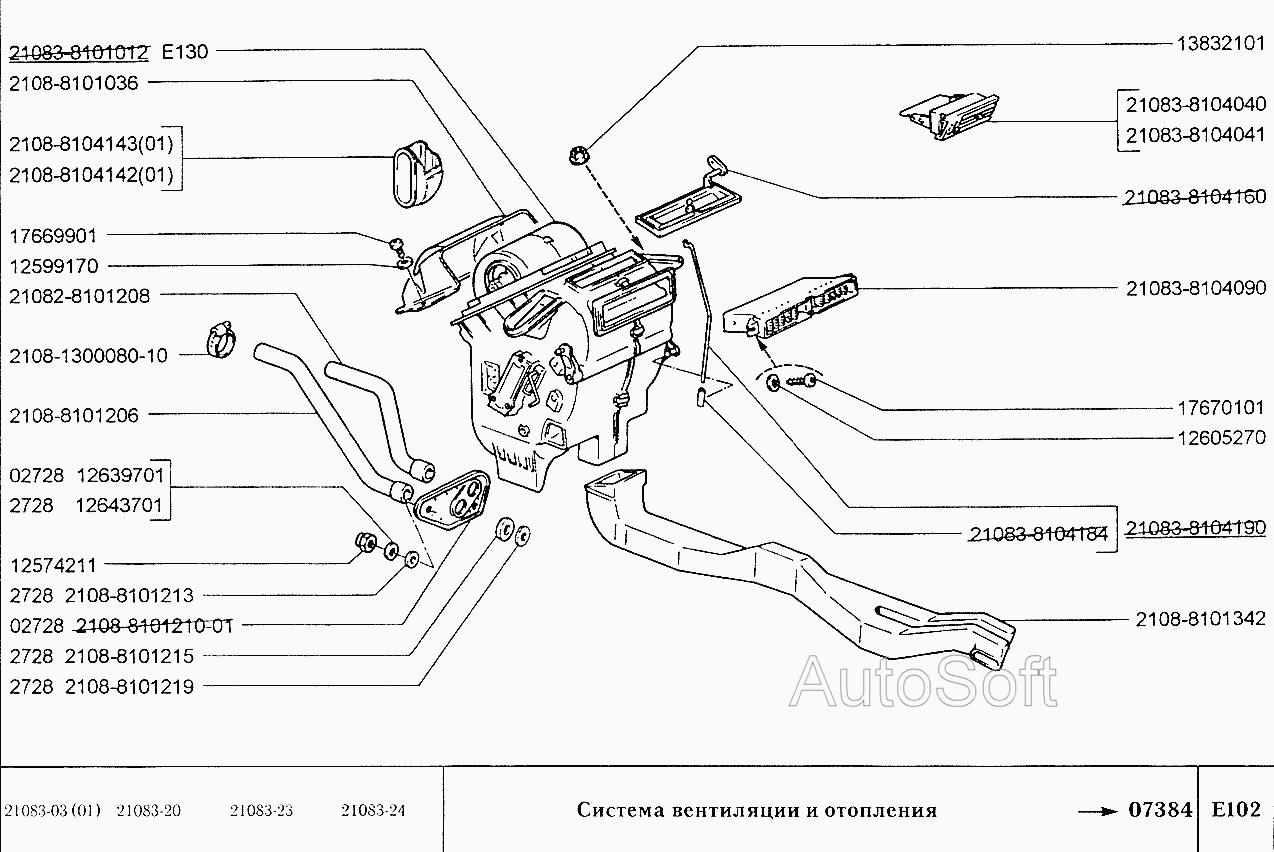 21083-8101012 E130
2108-8101036
2108-8104143(01)
2108-8104142(01)
17669901
12599170
21082-8101208
2108-1300080-10
2108-8101206
02728 12639701
2728 12643701
12574211
2728 2108-8101213
02728 2108-8101210-01
2728 2108-8101215
2728 2108-8101219

13832101
21083-8104040
21083-8104041
21083-8104160
21083-8104090
17670101
12605270
21083-8104184
21083-8104190
2108-8101342

AutoSoft

21083-03 (01) 21083-20 21083-23 21083-24

Система вентиляции и отопления

07384 E102