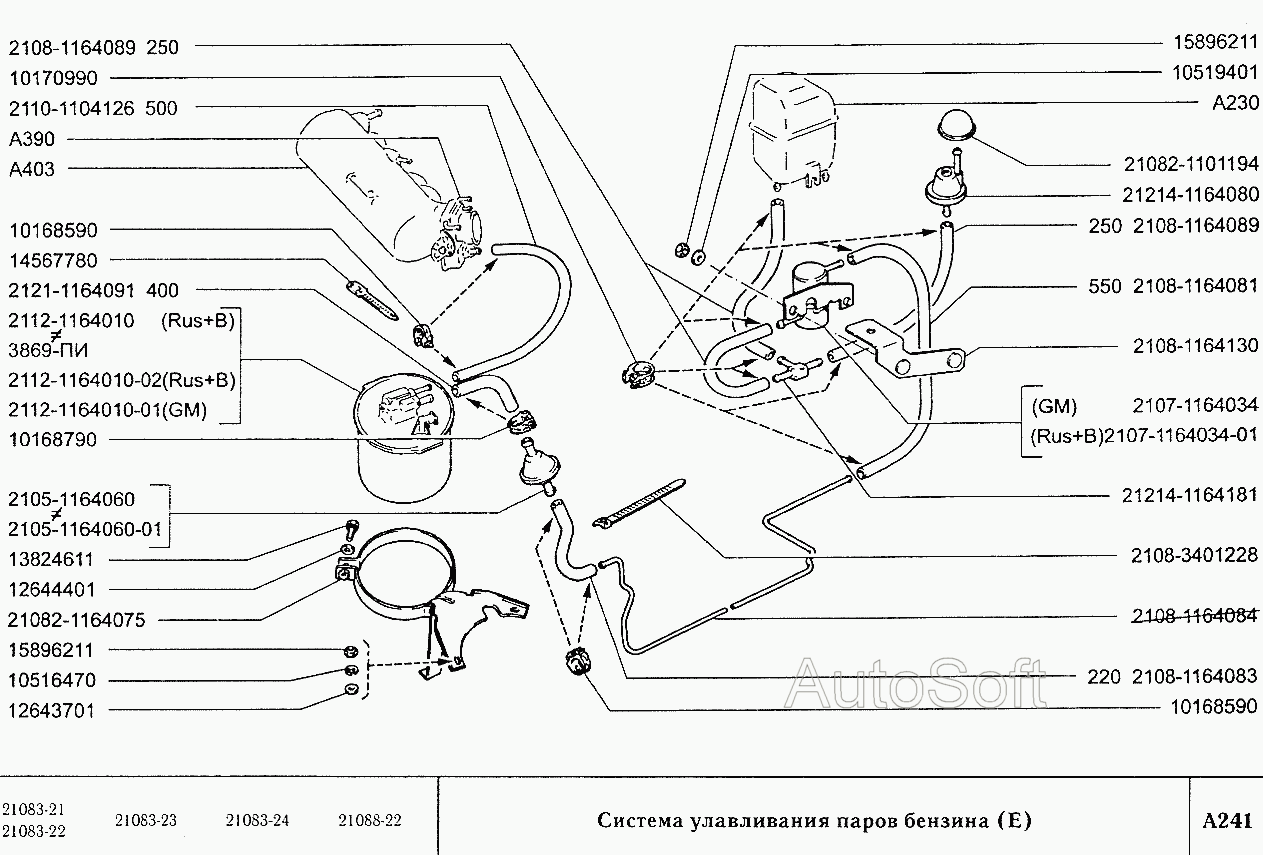 2108-1164089 250
10170990
2110-1104126 500
A390
A403
10168590
14567780
2121-1164091 400
2112-1164010 (Rus+B)
≠
3869-ПИ
2112-1164010-02(Rus+B)
2112-1164010-01(GM)
10168790
2105-1164060
≠
2105-1164060-01
13824611
12644401
21082-1164075
15896211
10516470
12643701

15896211
10519401
A230
21082-1101194
21214-1164080
250 2108-1164089
550 2108-1164081
2108-1164130
(GM) 2107-1164034
(Rus+B)2107-1164034-01
21214-1164181
2108-3401228
2108-1164084
220 2108-1164083
10168590

AutoSoft

21083-21
21083-22
21083-23
21083-24
21088-22
Система улавливания паров бензина (E)
A241