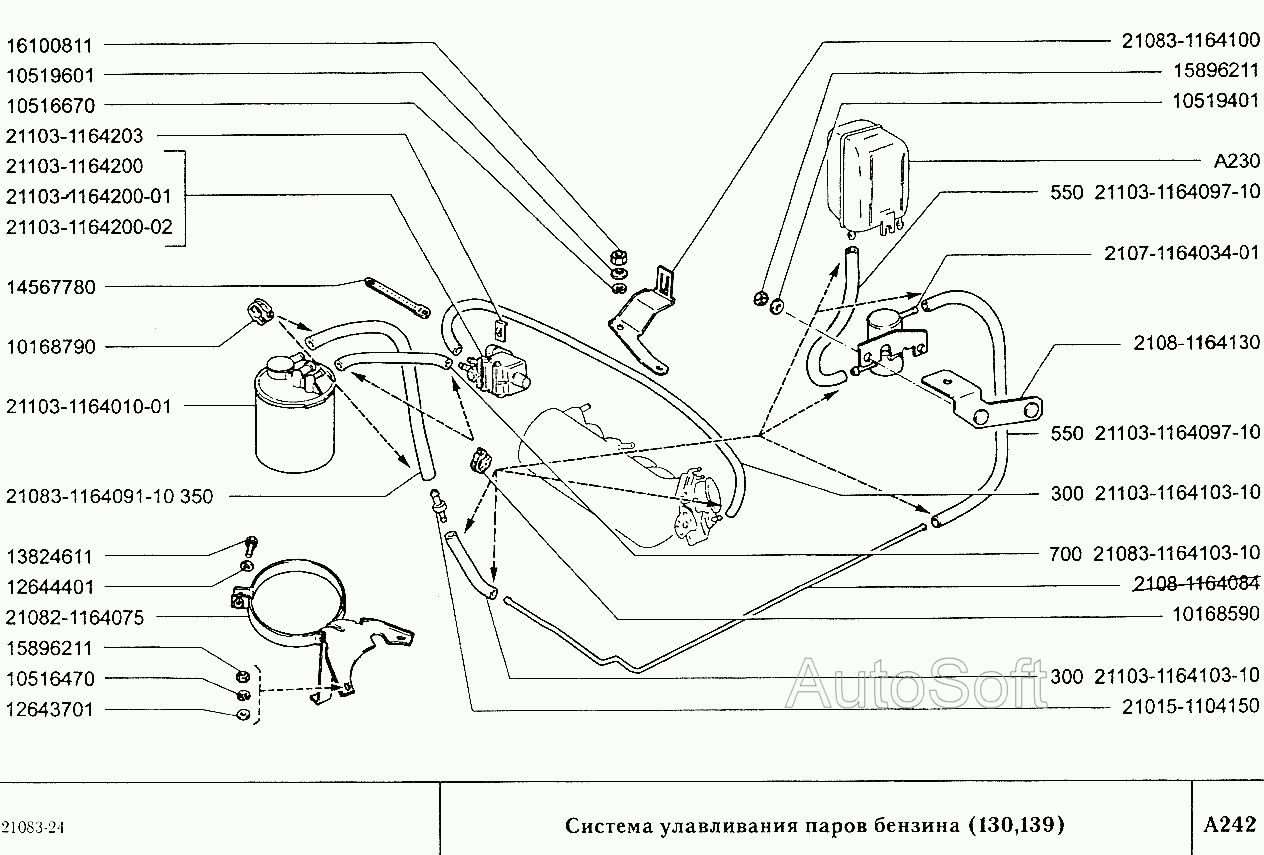 16100811
10519601
10516670
21103-1164203
21103-1164200
21103-1164200-01
21103-1164200-02
14567780
10168790
21103-1164010-01
21083-1164091-10 350
13824611
12644401
21082-1164075
15896211
10516470
12643701

21083-1164100
15896211
10519401
A230
550 21103-1164097-10
2107-1164034-01
2108-1164130
550 21103-1164097-10
300 21103-1164103-10
700 21083-1164103-10
2108-1164084
10168590
300 21103-1164103-10
21015-1104150

AutoSoft

21083-24

Система улавливания паров бензина (130,139)

A242