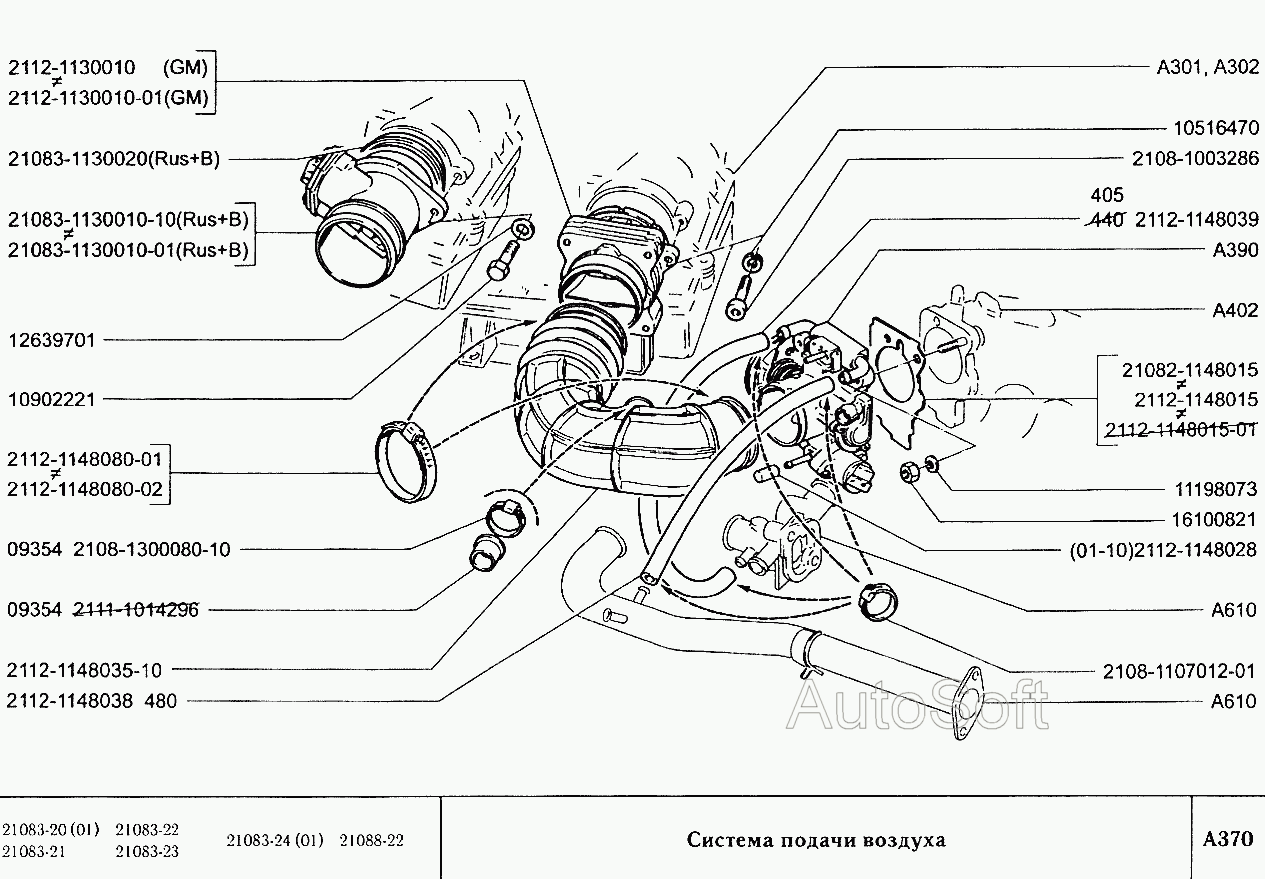 2112-1130010 (GM)
2112-1130010-01(GM)

21083-1130020(Rus+B)

21083-1130010-10(Rus+B)
21083-1130010-01(Rus+B)

12639701

10902221

2112-1148080-01
2112-1148080-02

09354 2108-1300080-10

09354 2111-1014296

2112-1148035-10

2112-1148038 480

A301, A302

10516470

2108-1003286

405
440 2112-1148039

A390

A402

21082-1148015
2112-1148015
2112-1148015-01

11198073

16100821

(01-10)2112-1148028

A610

2108-1107012-01

A610

AutoSoft

21083-20 (01) 21083-22
21083-21 21083-23

21083-24 (01) 21088-22

Система подачи воздуха

A370