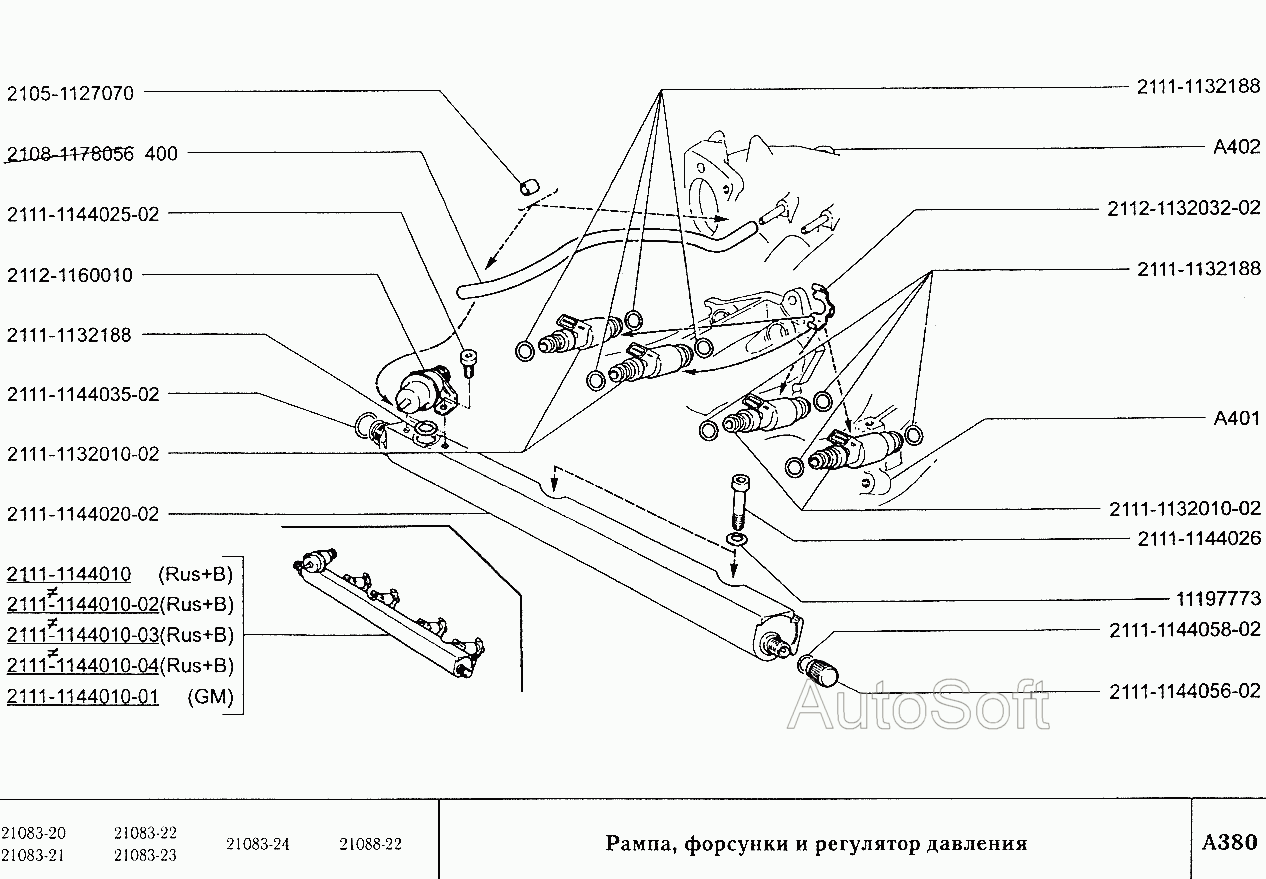 2105-1127070

2108-1178056 400

2111-1144025-02

2112-1160010

2111-1132188

2111-1144035-02

2111-1132010-02

2111-1144020-02

2111-1144010 (Rus+B)
2111-1144010-02(Rus+B)
2111-1144010-03(Rus+B)
2111-1144010-04(Rus+B)
2111-1144010-01 (GM)

2111-1132188

A402

2112-1132032-02

2111-1132188

A401

2111-1132010-02

2111-1144026

11197773

2111-1144058-02

2111-1144056-02

AutoSoft

21083-20 21083-21 21083-22 21083-23 21083-24 21088-22

Рампа, форсунки и регулятор давления

A380