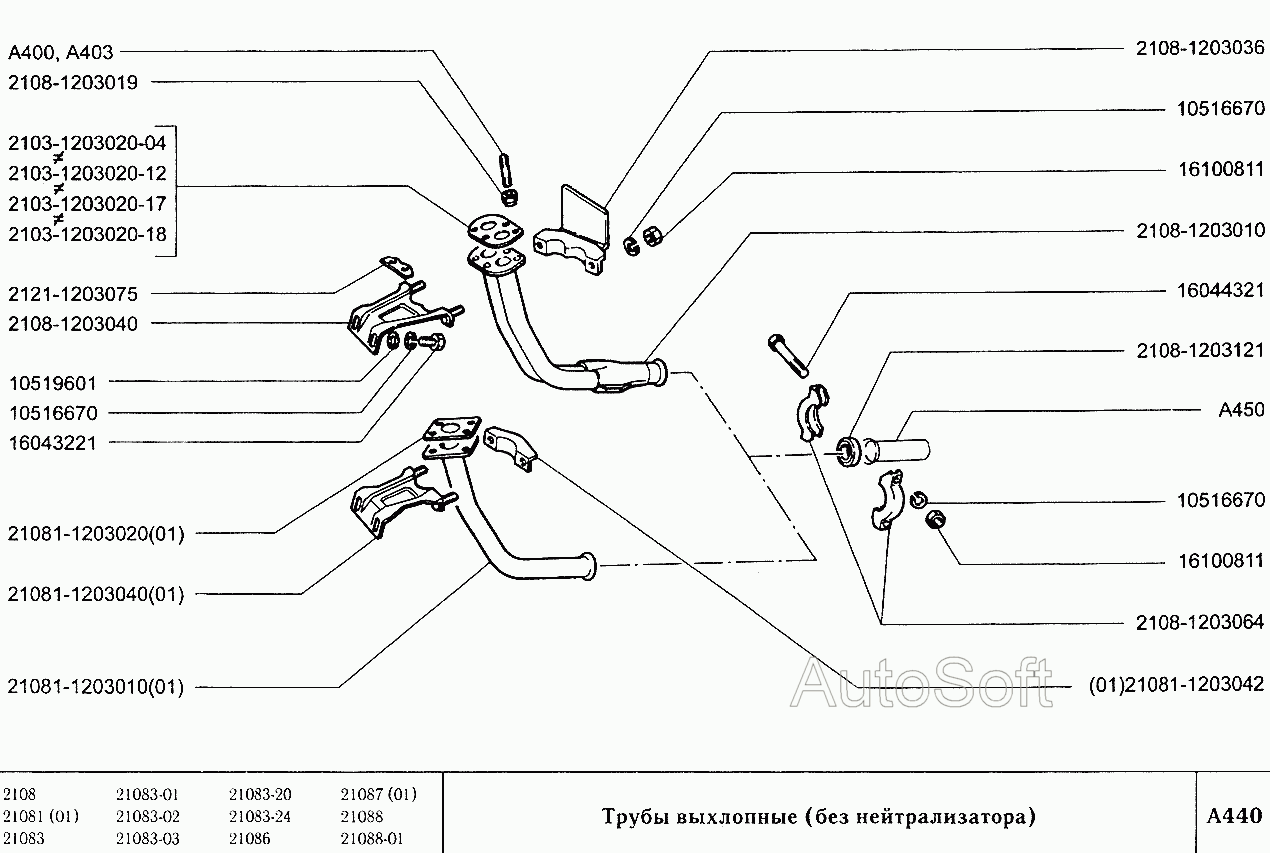 A400, A403
2108-1203019
2103-1203020-04
2103-1203020-12
2103-1203020-17
2103-1203020-18
2121-1203075
2108-1203040
10519601
10516670
16043221
21081-1203020(01)
21081-1203040(01)
21081-1203010(01)

2108-1203036
10516670
16100811
2108-1203010
16044321
2108-1203121
A450
10516670
16100811
2108-1203064
(01)21081-1203042

AutoSoft

| 2108 | 21083-01 | 21083-20 | 21087 (01) |
|---|---|---|---|
| 21081 (01) | 21083-02 | 21083-24 | 21088 |
| 21083 | 21083-03 | 21086 | 21088-01 |

Трубы выхлопные (без нейтрализатора)

A440