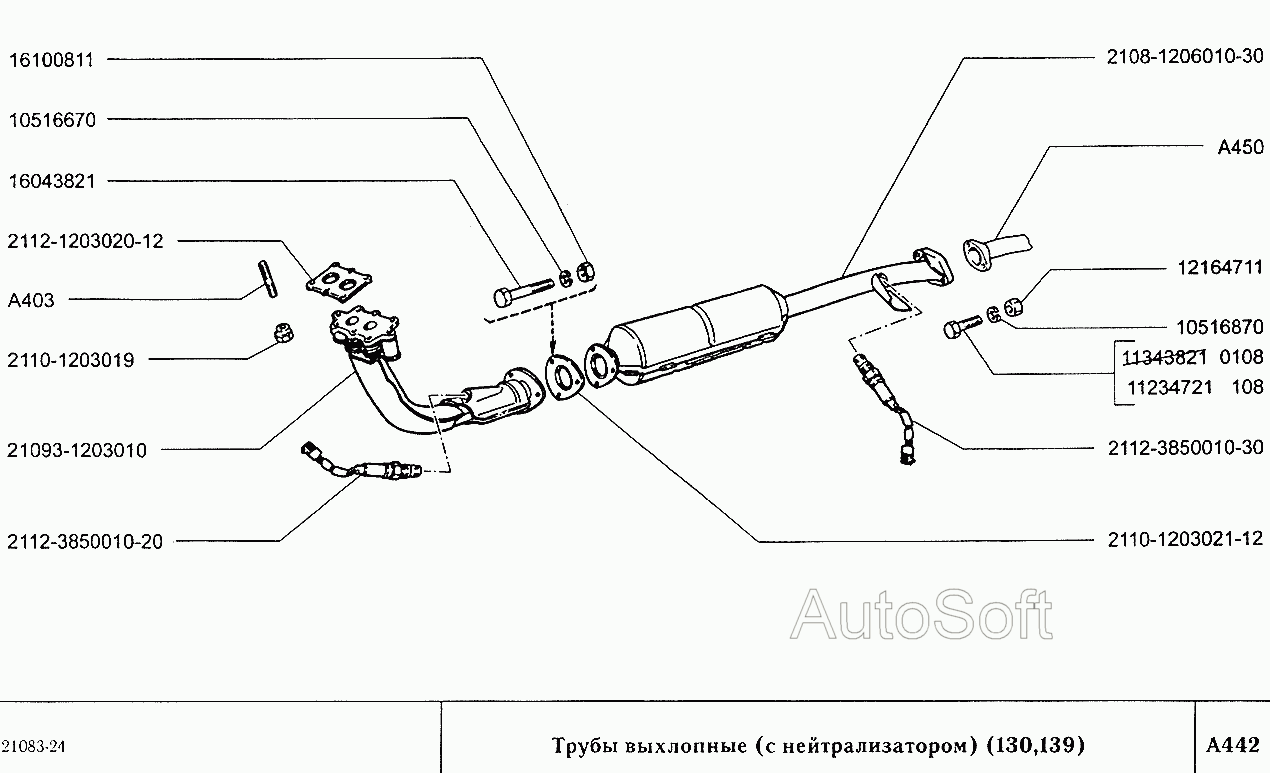 16100811
10516670
16043821
2112-1203020-12
A403
2110-1203019
21093-1203010
2112-3850010-20
2108-1206010-30
A450
12164711
10516870
11343821 0108
11234721 108
2112-3850010-30
2110-1203021-12
AutoSoft

21083-24
Трубы выхлопные (с нейтрализатором) (130,139)
A442