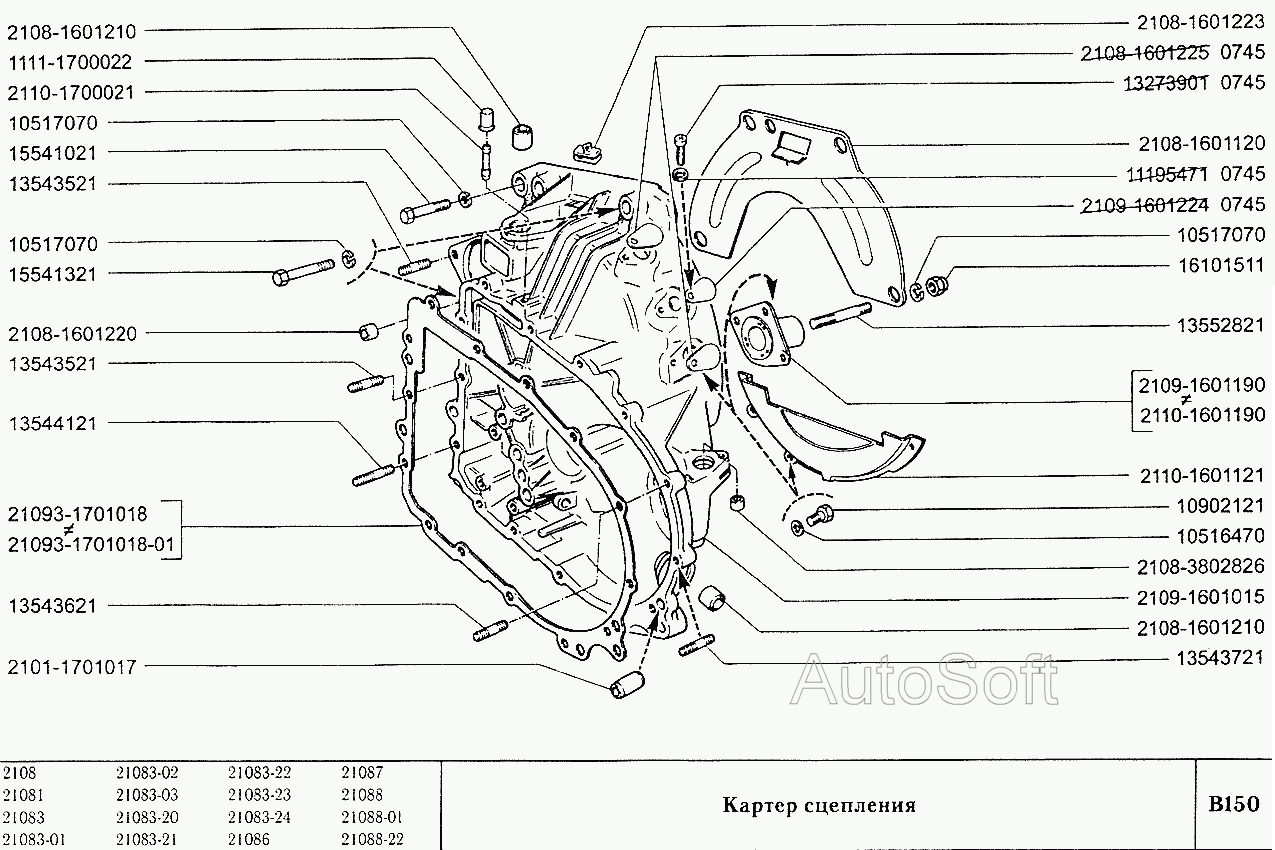 2108-1601210
1111-1700022
2110-1700021
10517070
15541021
13543521
10517070
15541321
2108-1601220
13543521
13544121
21093-1701018
≠
21093-1701018-01
13543621
2101-1701017

2108-1601223
2108-1601225 0745
13273901 0745
2108-1601120
11195471 0745
2109-1601224 0745
10517070
16101511
13552821
2109-1601190
≠
2110-1601190
2110-1601121
10902121
10516470
2108-3802826
2109-1601015
2108-1601210
13543721

AutoSoft

| 2108 | 21083-02 | 21083-22 | 21087 |
|---|---|---|---|
| 21081 | 21083-03 | 21083-23 | 21088 |
| 21083 | 21083-20 | 21083-24 | 21088-01 |
| 21083-01 | 21083-21 | 21086 | 21088-22 |

Картер сцепления

B150