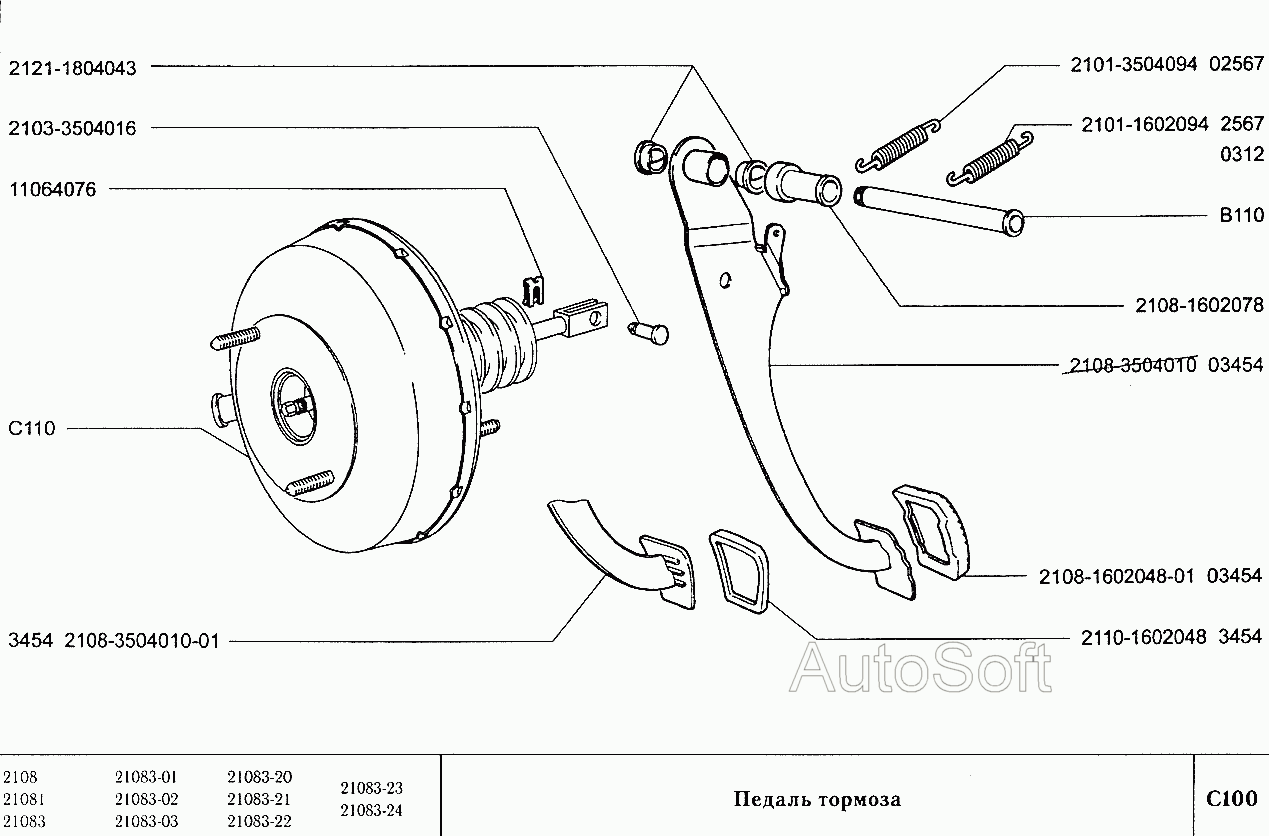 2121-1804043

2103-3504016

11064076

C110

3454 2108-3504010-01

2101-3504094 02567

2101-1602094 2567
0312

B110

2108-1602078

2108-3504010 03454

2108-1602048-01 03454

2110-1602048 3454

AutoSoft

2108
21081
21083

21083-01
21083-02
21083-03

21083-20
21083-21
21083-22

21083-23
21083-24

Педаль тормоза

C100