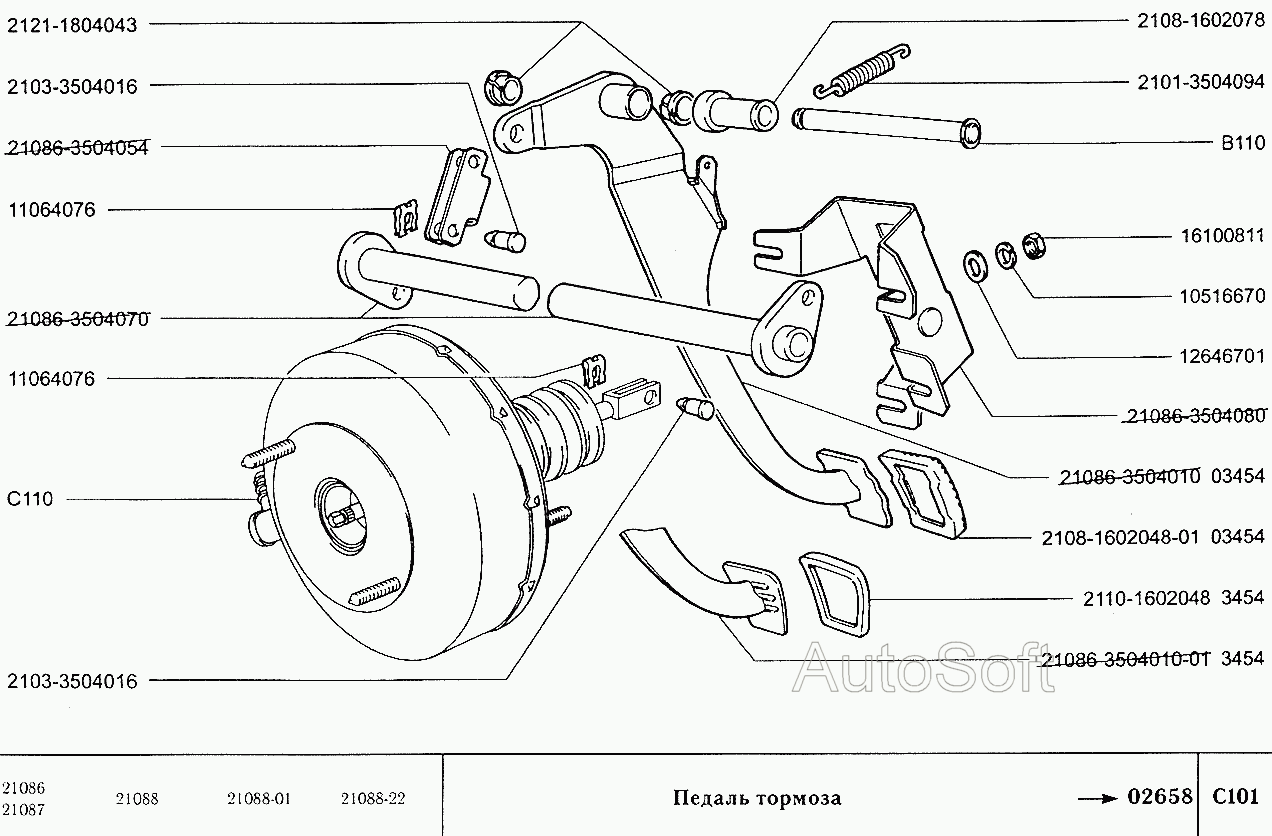 2121-1804043
2103-3504016
21086-3504054
11064076
21086-3504070
11064076
C110
2103-3504016

2108-1602078
2101-3504094
B110
16100811
10516670
12646701
21086-3504080
21086-3504010 03454
2108-1602048-01 03454
2110-1602048 3454
21086-3504010-01 3454

AutoSoft

21086
21087
21088
21088-01
21088-22

Педаль тормоза

02658

C101