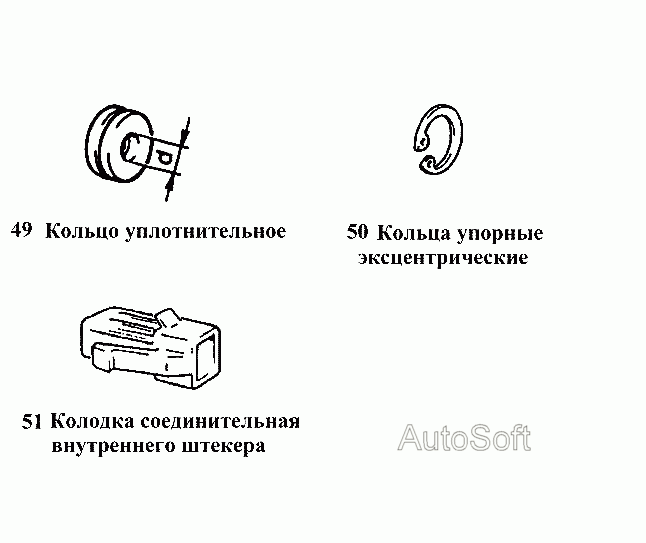 d

49 Кольцо уплотнительное

50 Кольца упорные эксцентрические

51 Колодка соединительная внутреннего штекера

AutoSoft