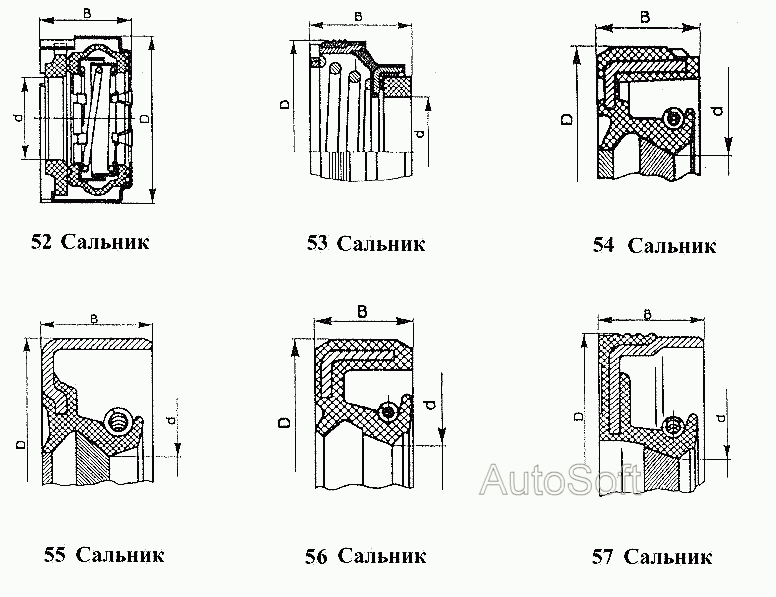 B
d
D

52 Сальник

B
D
d

53 Сальник

B
D
d

54 Сальник

B
D
d

55 Сальник

B
D
d

56 Сальник

B
D
d

AutoSoft

57 Сальник