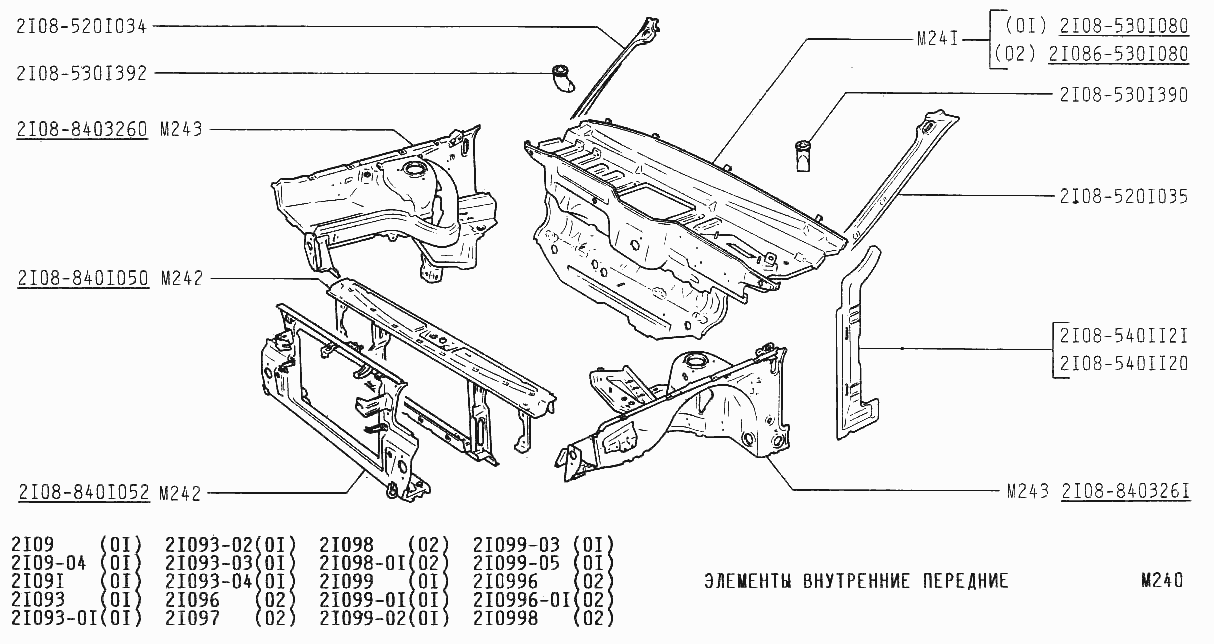 2I08-520I034

2I08-530I392

2I08-8403260 M243

2I08-840I050 M242

2I08-840I052 M242

M24I (0I) 2I08-530I080
(02) 2I086-530I080

2I08-530I390

2I08-520I035

2I08-540II2I
2I08-540II20

M243 2I08-840326I

| | | | | | | | |
|---|---|---|---|---|---|---|---|
| 2I09 | (0I) | 2I093-02 | (0I) | 2I098 | (02) | 2I099-03 | (0I) |
| 2I09-04 | (0I) | 2I093-03 | (0I) | 2I098-0I | (02) | 2I099-05 | (0I) |
| 2I09I | (0I) | 2I093-04 | (0I) | 2I099 | (0I) | 2I0996 | (02) |
| 2I093 | (0I) | 2I096 | (02) | 2I099-0I | (0I) | 2I0996-0I | (02) |
| 2I093-0I | (0I) | 2I097 | (02) | 2I099-02 | (0I) | 2I0998 | (02) |

ЭЛЕМЕНТЫ ВНУТРЕННИЕ ПЕРЕДНИЕ

M240