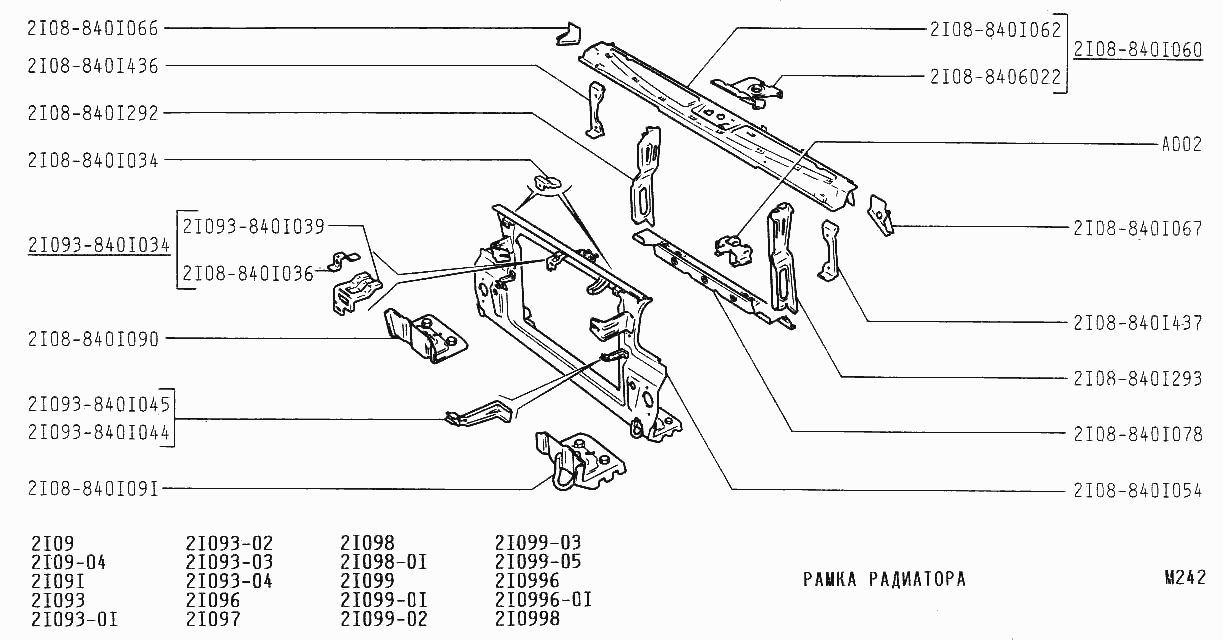 2I08-840I066
2I08-840I436
2I08-840I292
2I08-840I034
2I093-840I034
2I093-840I039
2I08-840I036
2I08-840I090
2I093-840I045
2I093-840I044
2I08-840I09I

2I08-840I062
2I08-8406022
2I08-840I060
A002
2I08-840I067
2I08-840I437
2I08-840I293
2I08-840I078
2I08-840I054

2I09
2I09-04
2I09I
2I093
2I093-0I

2I093-02
2I093-03
2I093-04
2I096
2I097

2I098
2I098-0I
2I099
2I099-0I
2I099-02

2I099-03
2I099-05
2I0996
2I0996-0I
2I0998

РАМКА РАДИАТОРА

M242