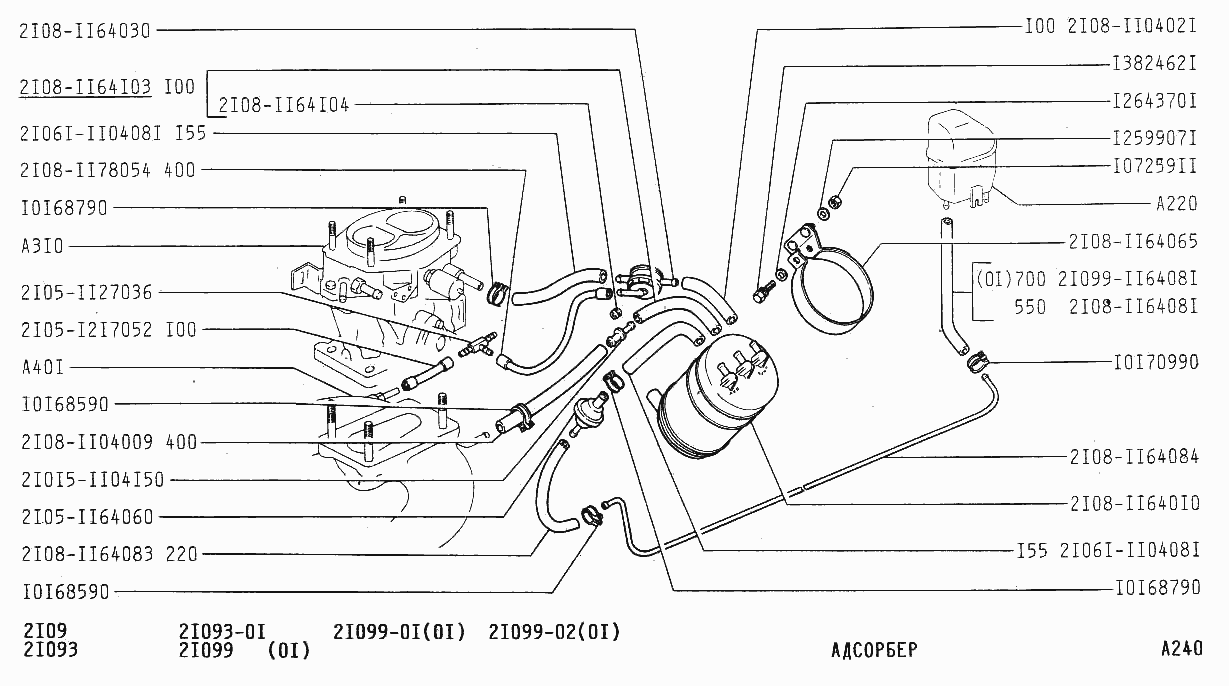 2I08-II64030
2I08-II64I03 I00
2I08-II64I04
2I06I-II0408I I55
2I08-II78054 400
I0I68790
A3I0
2I05-II27036
2I05-I2I7052 I00
A40I
I0I68590
2I08-II04009 400
2I0I5-II04I50
2I05-II64060
2I08-II64083 220
I0I68590

I00 2I08-II0402I
I382462I
I264370I
I259907I
I07259II
A220
2I08-II64065
(0I)700 2I099-II6408I
550 2I08-II6408I
I0I70990
2I08-II64084
2I08-II640I0
I55 2I06I-II0408I
I0I68790

2I09
2I093
2I093-0I
2I099 (0I)
2I099-0I(0I) 2I099-02(0I)
АДСОРБЕР
A240