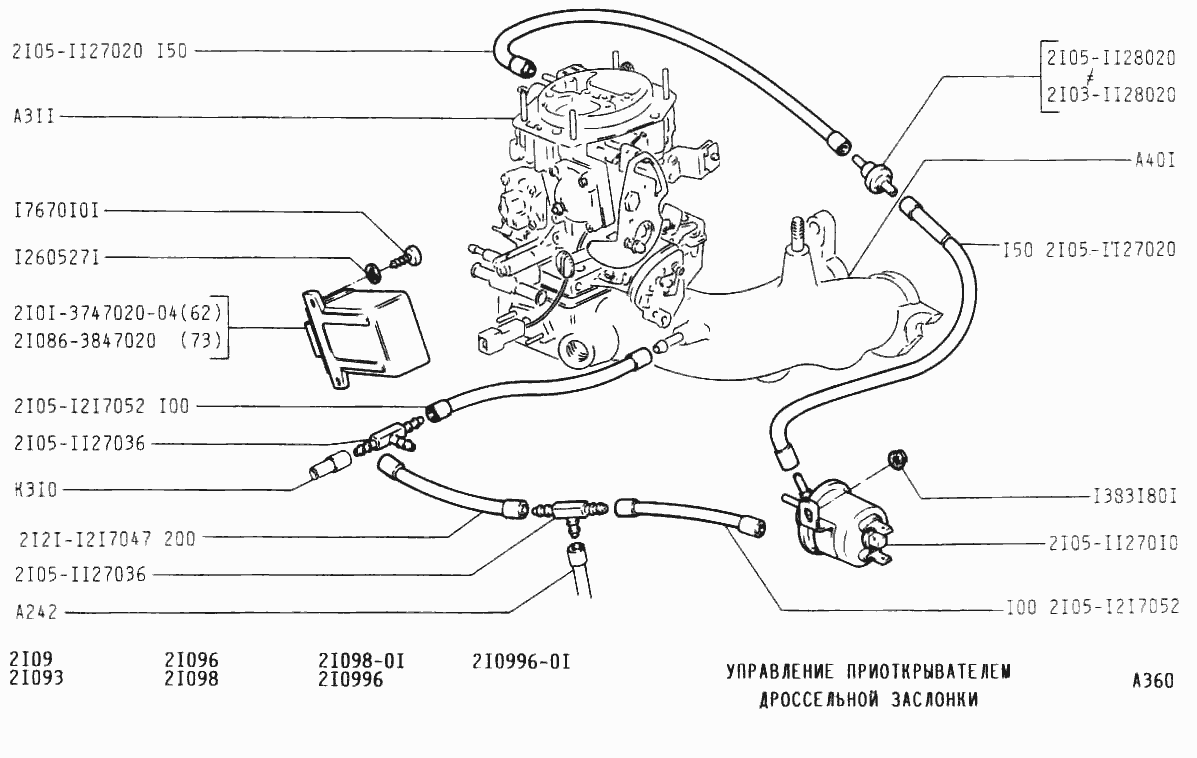 2I05-II27020 I50

A3II

I7670I0I

I260527I

2I0I-3747020-04(62)
2I086-3847020 (73)

2I05-I2I7052 I00

2I05-II27036

K3I0

2I2I-I2I7047 200

2I05-II27036

A242

2I05-II28020
≠
2I03-II28020

A40I

I50 2I05-II27020

I383I80I

2I05-II270I0

I00 2I05-I2I7052

2I09
2I093

2I096
2I098

2I098-0I
2I0996

2I0996-0I

УПРАВЛЕНИЕ ПРИОТКРЫВАТЕЛЕМ
ДРОССЕЛЬНОЙ ЗАСЛОНКИ

A360