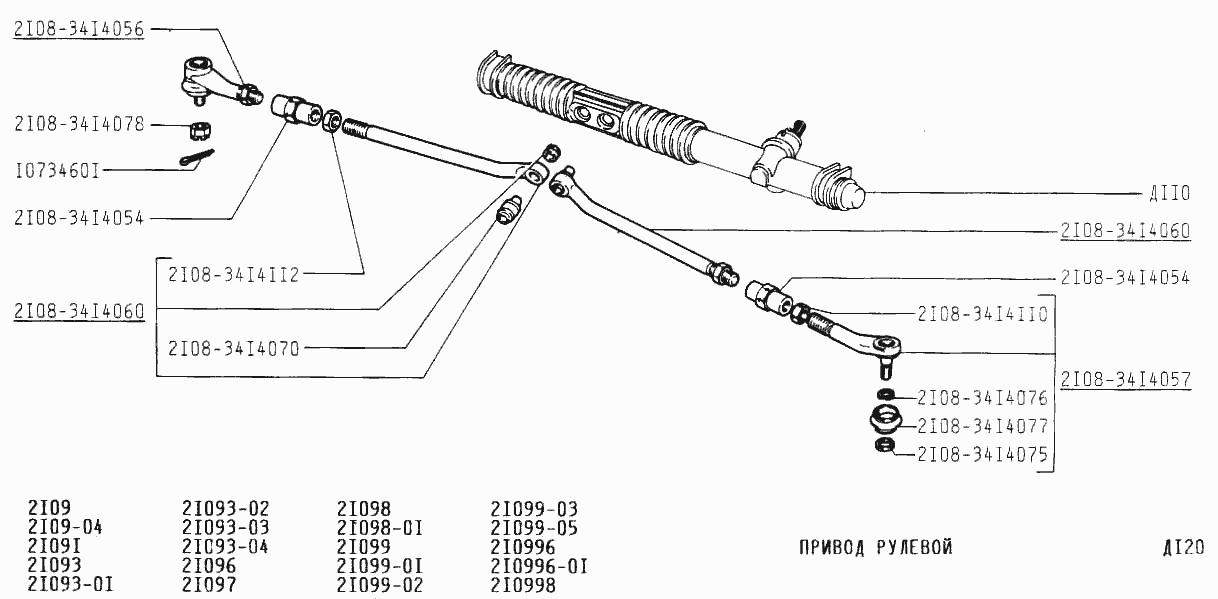 2I08-34I4056
2I08-34I4078
I073460I
2I08-34I4054
2I08-34I4II2
2I08-34I4060
2I08-34I4070
ДII0
2I08-34I4060
2I08-34I4054
2I08-34I4II0
2I08-34I4057
2I08-34I4076
2I08-34I4077
2I08-34I4075

2I09
2I09-04
2I09I
2I093
2I093-0I

2I093-02
2I093-03
2I093-04
2I096
2I097

2I098
2I098-0I
2I099
2I099-0I
2I099-02

2I099-03
2I099-05
2I0996
2I0996-0I
2I0998

ПРИВОД РУЛЕВОЙ

ДI20