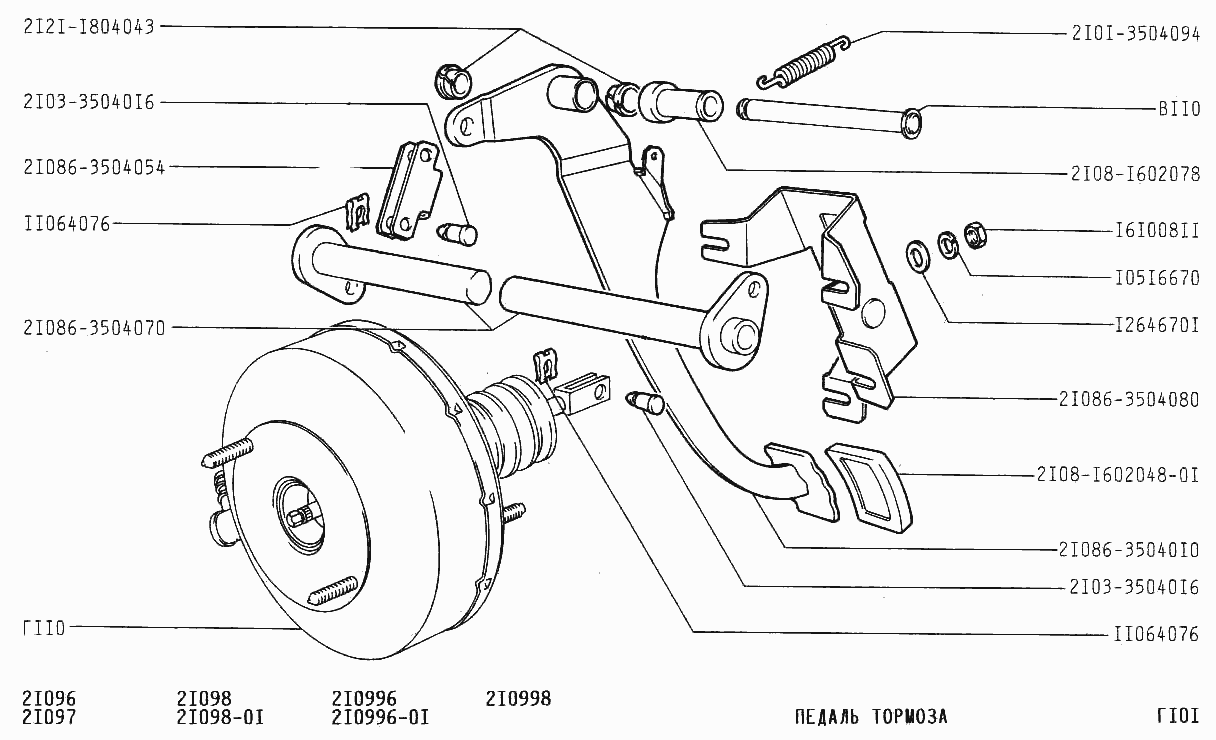 2I2I-I804043
2I03-35040I6
2I086-3504054
II064076
2I086-3504070
ГII0
2I0I-3504094
BII0
2I08-I602078
I6I008II
I05I6670
I264670I
2I086-3504080
2I08-I602048-0I
2I086-35040I0
2I03-35040I6
II064076

2I096
2I097
2I098
2I098-0I
2I0996
2I0996-0I
2I0998
ПЕДАЛЬ ТОРМОЗА
ГI0I