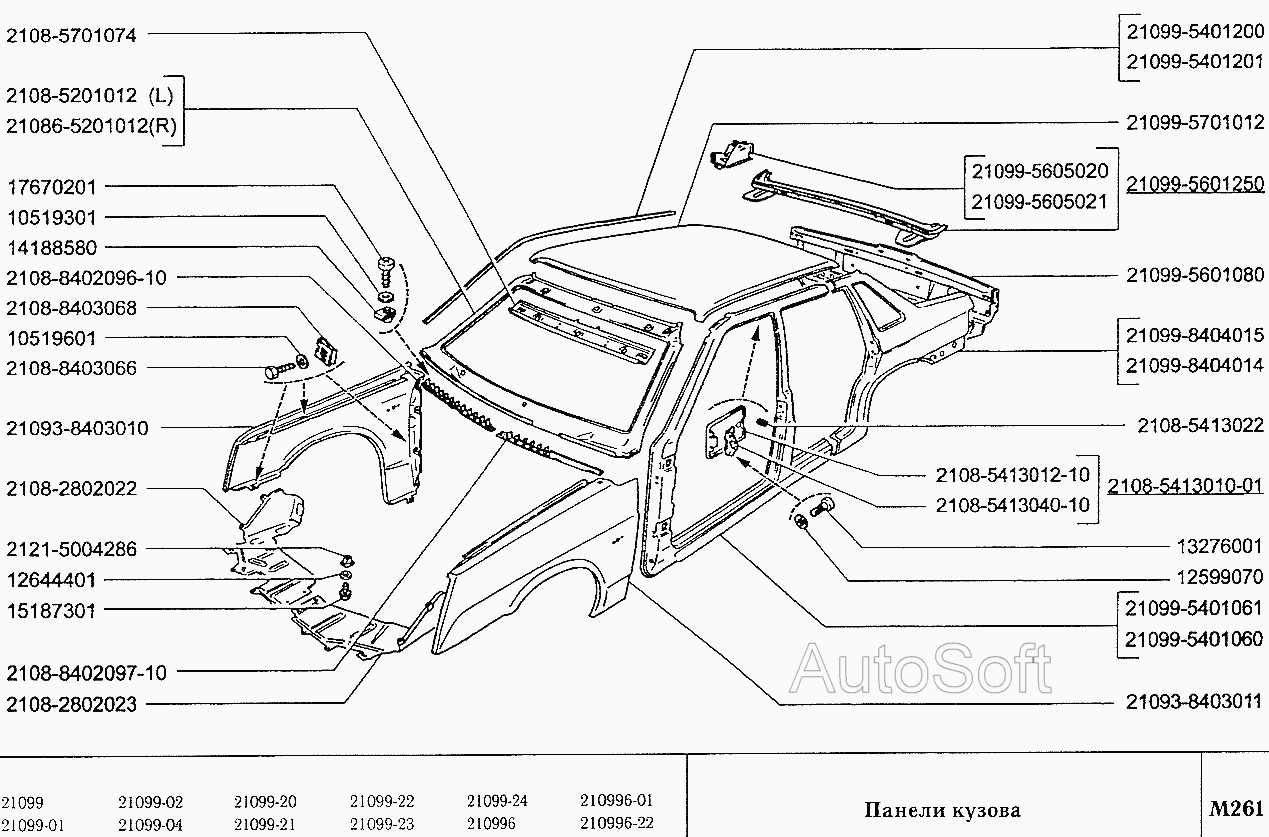 2108-5701074
2108-5201012 (L)
21086-5201012(R)
17670201
10519301
14188580
2108-8402096-10
2108-8403068
10519601
2108-8403066
21093-8403010
2108-2802022
2121-5004286
12644401
15187301
2108-8402097-10
2108-2802023

21099-5401200
21099-5401201
21099-5701012
21099-5605020
21099-5605021
21099-5601250
21099-5601080
21099-8404015
21099-8404014
2108-5413022
2108-5413012-10
2108-5413040-10
2108-5413010-01
13276001
12599070
21099-5401061
21099-5401060
21093-8403011

AutoSoft

21099 21099-02 21099-20 21099-22 21099-24 210996-01
21099-01 21099-04 21099-21 21099-23 210996 210996-22

Панели кузова

M261