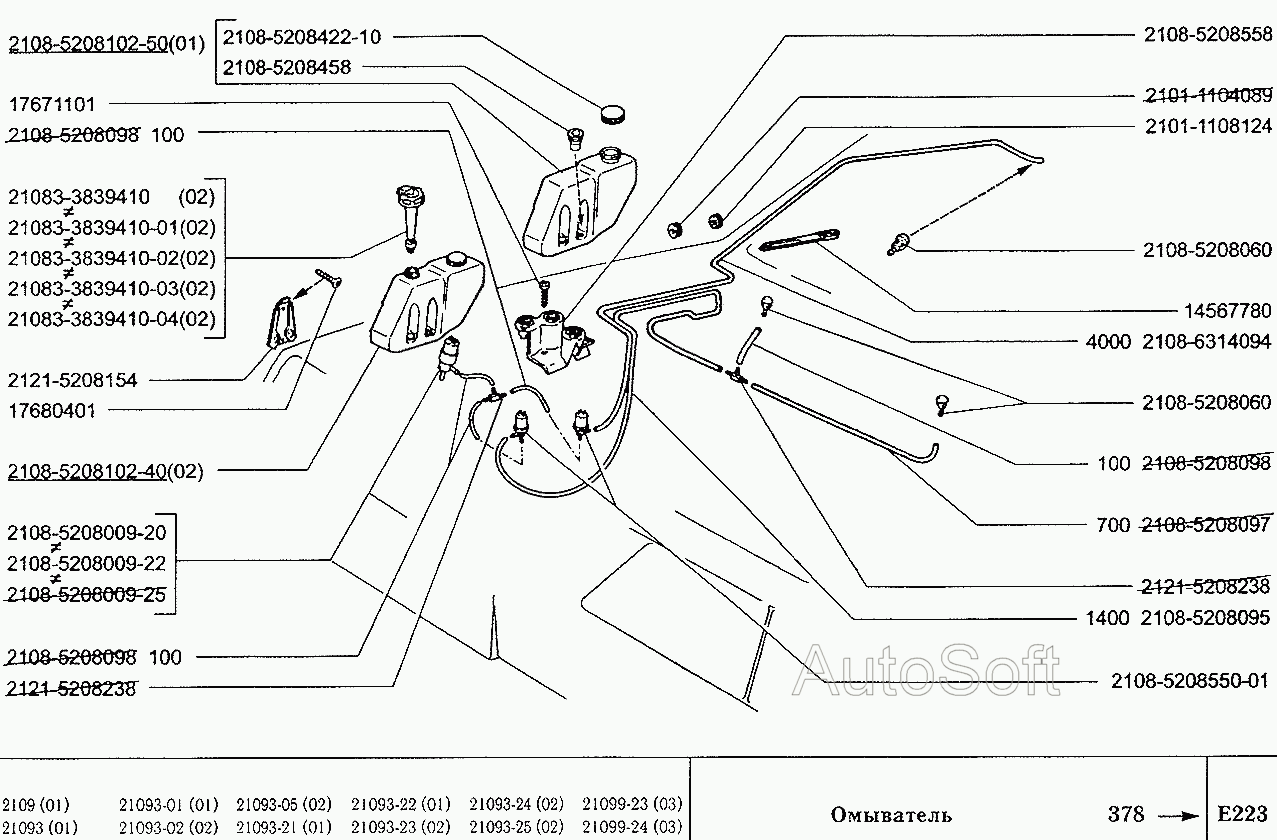 2108-5208102-50(01)
2108-5208422-10
2108-5208458
17671101
2108-5208098 100
21083-3839410 (02)
21083-3839410-01(02)
21083-3839410-02(02)
21083-3839410-03(02)
21083-3839410-04(02)
2121-5208154
17680401
2108-5208102-40(02)
2108-5208009-20
2108-5208009-22
2108-5208009-25
2108-5208098 100
2121-5208238
2108-5208558
2101-1104089
2101-1108124
2108-5208060
14567780
4000 2108-6314094
2108-5208060
100 2108-5208098
700 2108-5208097
2121-5208238
1400 2108-5208095
2108-5208550-01
AutoSoft

2109 (01) 21093-01 (01) 21093-05 (02) 21093-22 (01) 21093-24 (02) 21099-23 (03)
21093 (01) 21093-02 (02) 21093-21 (01) 21093-23 (02) 21093-25 (02) 21099-24 (03)
Омыватель
378
E223