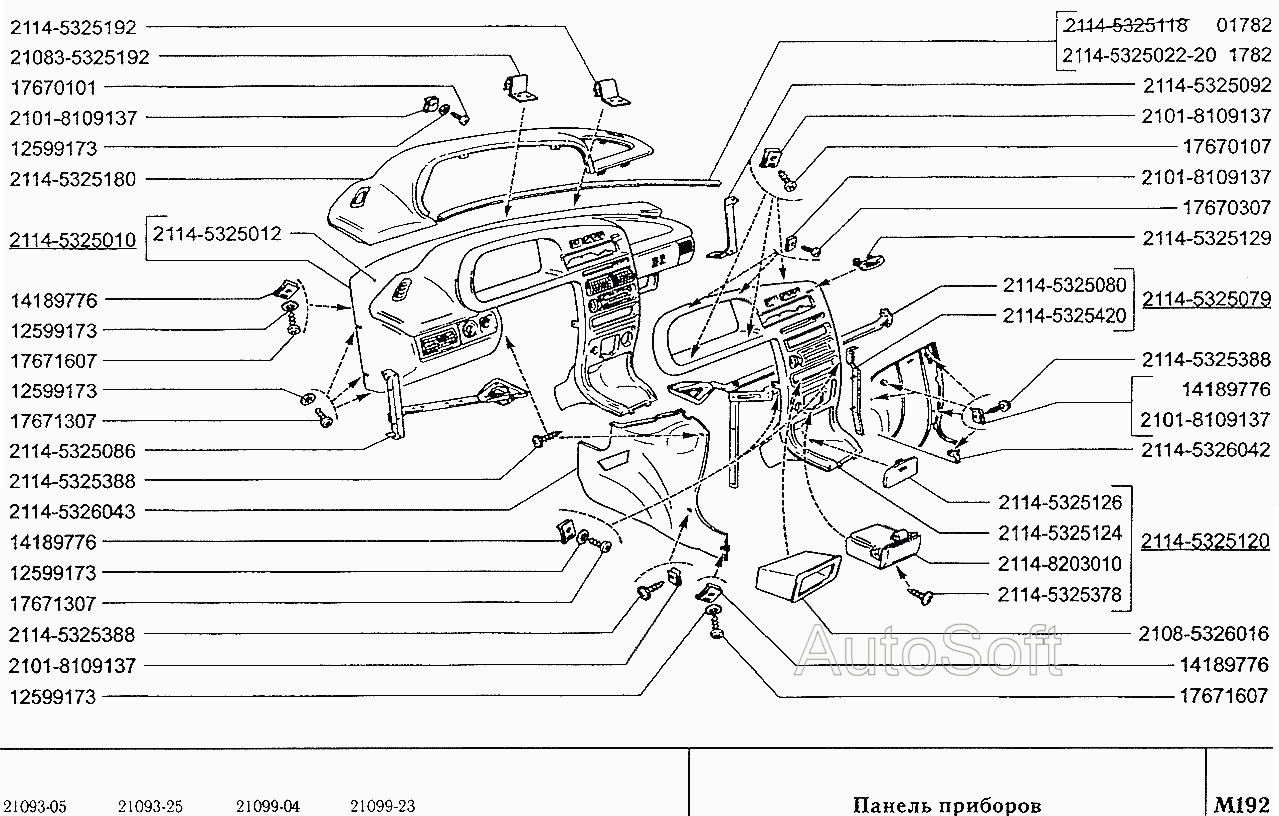 2114-5325192
21083-5325192
17670101
2101-8109137
12599173
2114-5325180
2114-5325010
2114-5325012
14189776
12599173
17671607
12599173
17671307
2114-5325086
2114-5325388
2114-5326043
14189776
12599173
17671307
2114-5325388
2101-8109137
12599173

2114-5325118 01782
2114-5325022-20 1782
2114-5325092
2101-8109137
17670107
2101-8109137
17670307
2114-5325129
2114-5325080
2114-5325420
2114-5325079
2114-5325388
14189776
2101-8109137
2114-5326042
2114-5325126
2114-5325124
2114-8203010
2114-5325378
2114-5325120
2108-5326016
14189776
17671607

AutoSoft

21093-05 21093-25 21099-04 21099-23

Панель приборов

M192