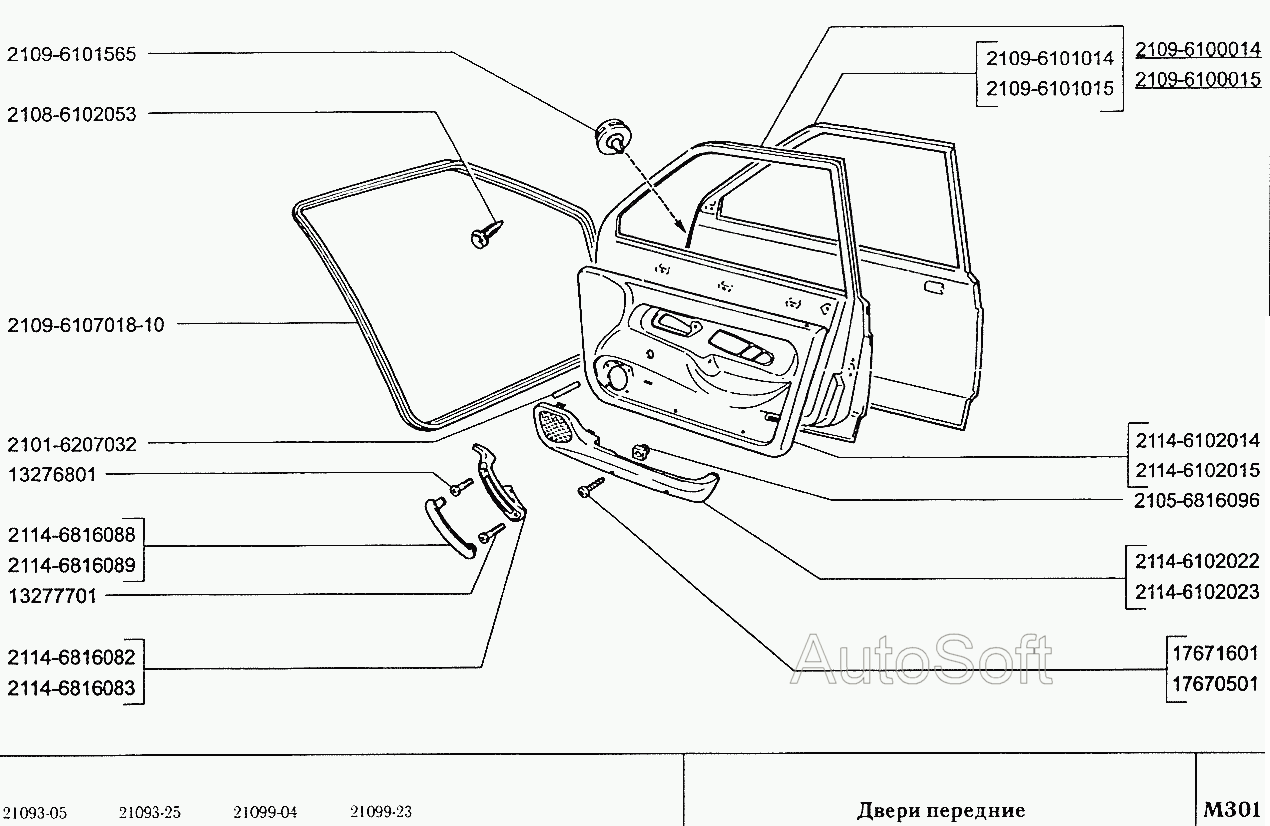 2109-6101565

2108-6102053

2109-6107018-10

2101-6207032

13276801

2114-6816088
2114-6816089

13277701

2114-6816082
2114-6816083

2109-6101014
2109-6101015

2109-6100014
2109-6100015

2114-6102014
2114-6102015

2105-6816096

2114-6102022
2114-6102023

17671601
17670501

AutoSoft

21093-05 21093-25 21099-04 21099-23

Двери передние

M301