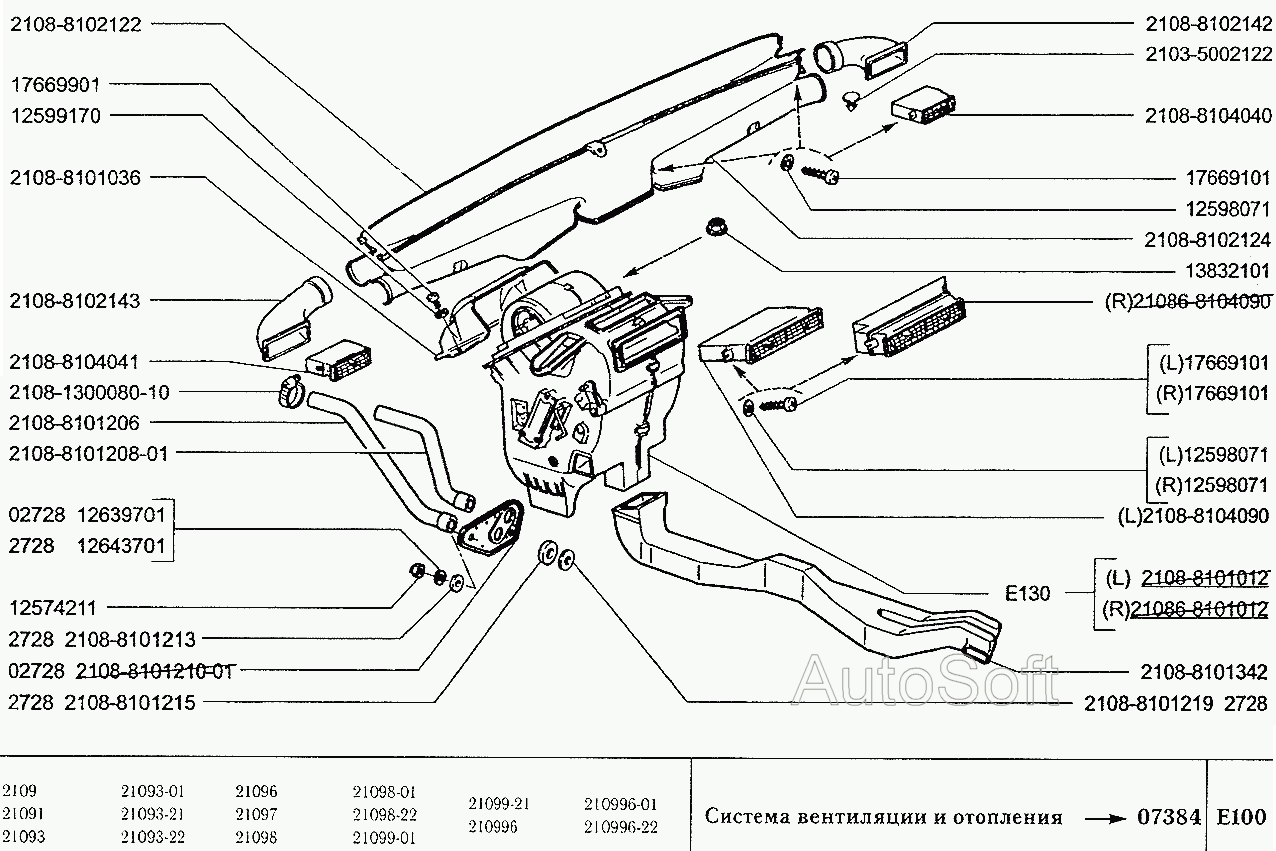 2108-8102122
17669901
12599170
2108-8101036
2108-8102143
2108-8104041
2108-1300080-10
2108-8101206
2108-8101208-01
02728 12639701
2728 12643701
12574211
2728 2108-8101213
02728 2108-8101210-01
2728 2108-8101215

2108-8102142
2103-5002122
2108-8104040
17669101
12598071
2108-8102124
13832101
(R)21086-8104090
(L)17669101
(R)17669101
(L)12598071
(R)12598071
(L)2108-8104090
E130
(L) 2108-8101012
(R)21086-8101012
2108-8101342
2108-8101219 2728

AutoSoft

2109
21091
21093
21093-01
21093-21
21093-22
21096
21097
21098
21098-01
21098-22
21099-01
21099-21
210996
210996-01
210996-22

Система вентиляции и отопления → 07384 E100