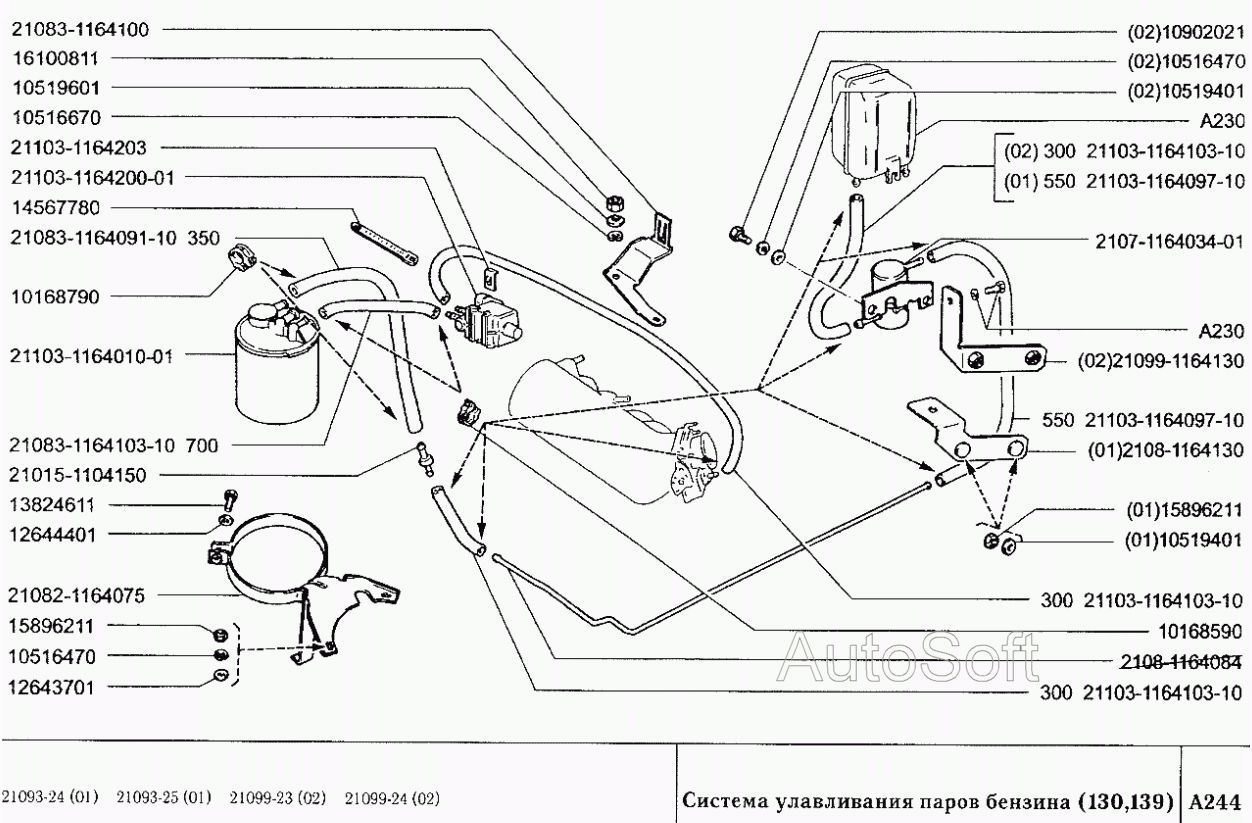 21083-1164100
16100811
10519601
10516670
21103-1164203
21103-1164200-01
14567780
21083-1164091-10 350
10168790
21103-1164010-01
21083-1164103-10 700
21015-1104150
13824611
12644401
21082-1164075
15896211
10516470
12643701

(02)10902021
(02)10516470
(02)10519401
A230
(02) 300 21103-1164103-10
(01) 550 21103-1164097-10
2107-1164034-01
A230
(02)21099-1164130
550 21103-1164097-10
(01)2108-1164130
(01)15896211
(01)10519401
300 21103-1164103-10
10168590
2108-1164084
300 21103-1164103-10

AutoSoft

21093-24 (01) 21093-25 (01) 21099-23 (02) 21099-24 (02)

Система улавливания паров бензина (130,139)

A244