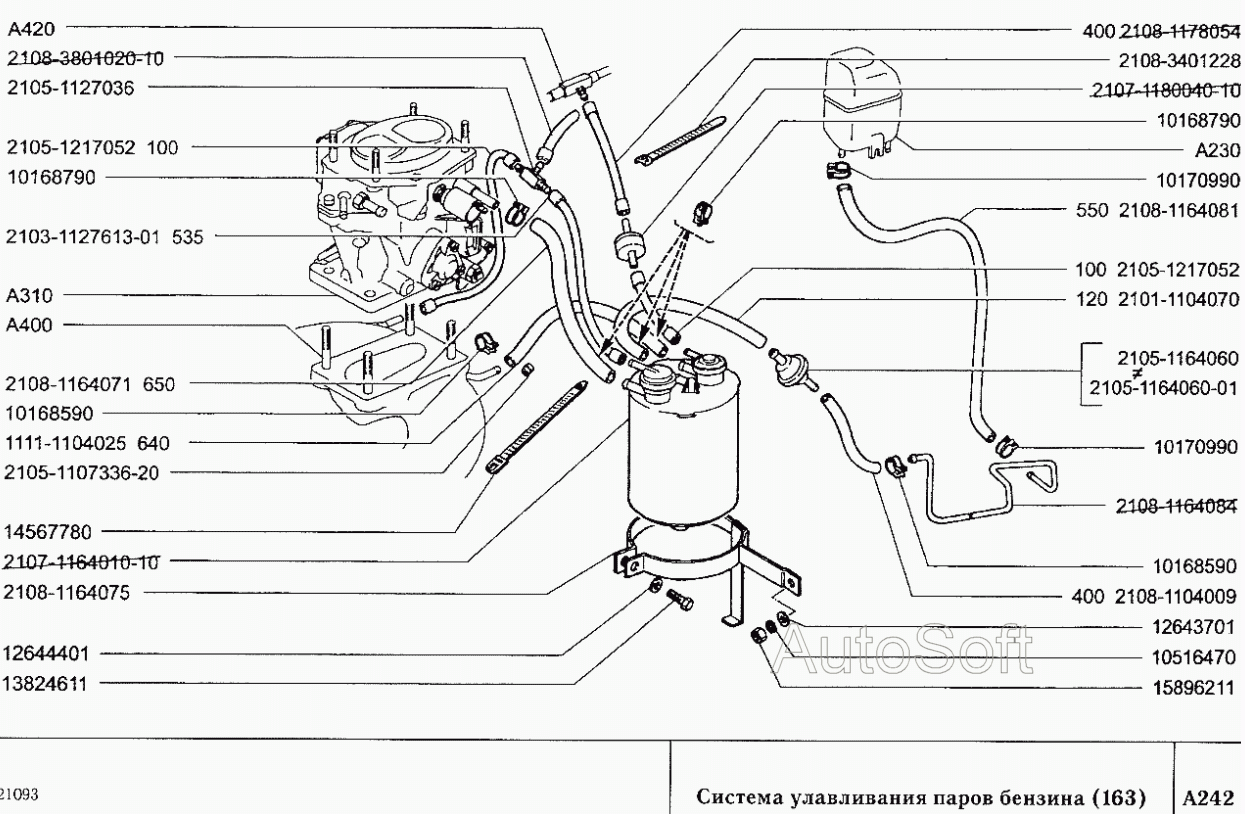 A420
2108-3801020-10
2105-1127036
2105-1217052 100
10168790
2103-1127613-01 535
A310
A400
2108-1164071 650
10168590
1111-1104025 640
2105-1107336-20
14567780
2107-1164010-10
2108-1164075
12644401
13824611

400 2108-1178054
2108-3401228
2107-1180040-10
10168790
A230
10170990
550 2108-1164081
100 2105-1217052
120 2101-1104070
2105-1164060
≠
2105-1164060-01
10170990
2108-1164084
10168590
400 2108-1104009
12643701
10516470
15896211

AutoSoft

21093

Система улавливания паров бензина (163)

A242