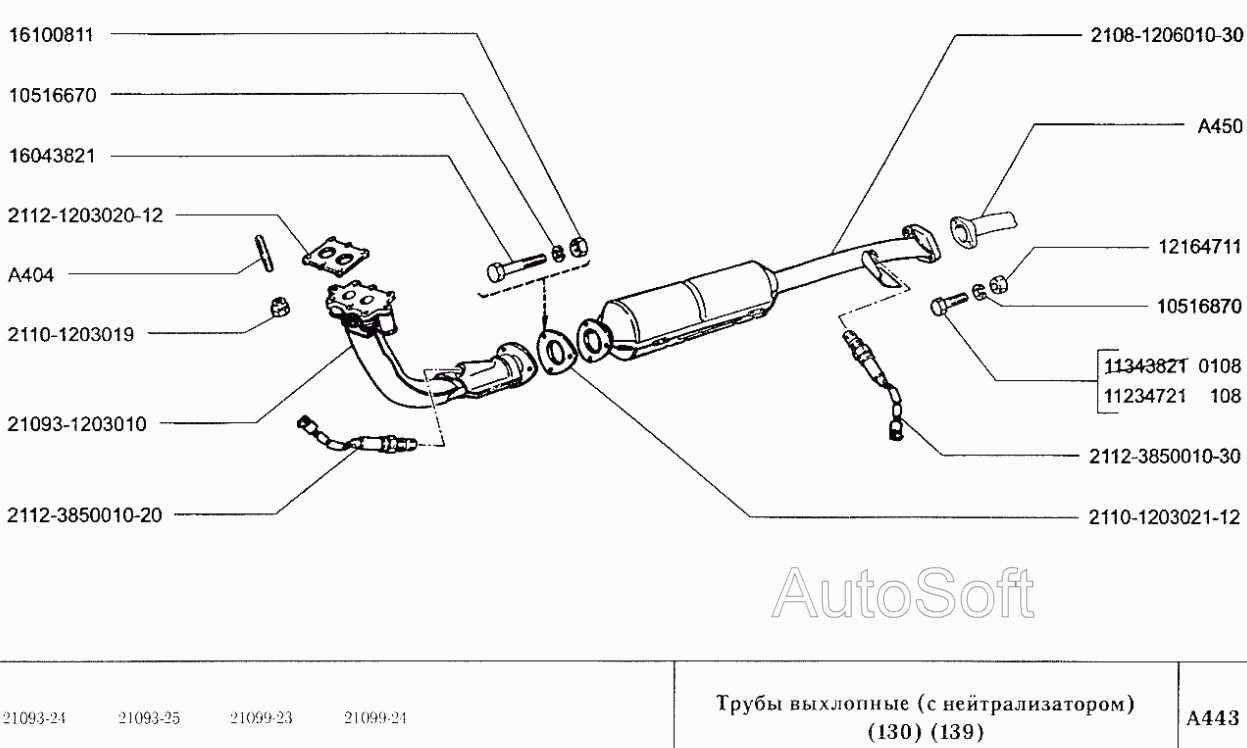 16100811
10516670
16043821
2112-1203020-12
A404
2110-1203019
21093-1203010
2112-3850010-20
2108-1206010-30
A450
12164711
10516870
11343821 0108
11234721 108
2112-3850010-30
2110-1203021-12
AutoSoft

21093-24 21093-25 21099-23 21099-24

Трубы выхлопные (с нейтрализатором) (130) (139)

A443