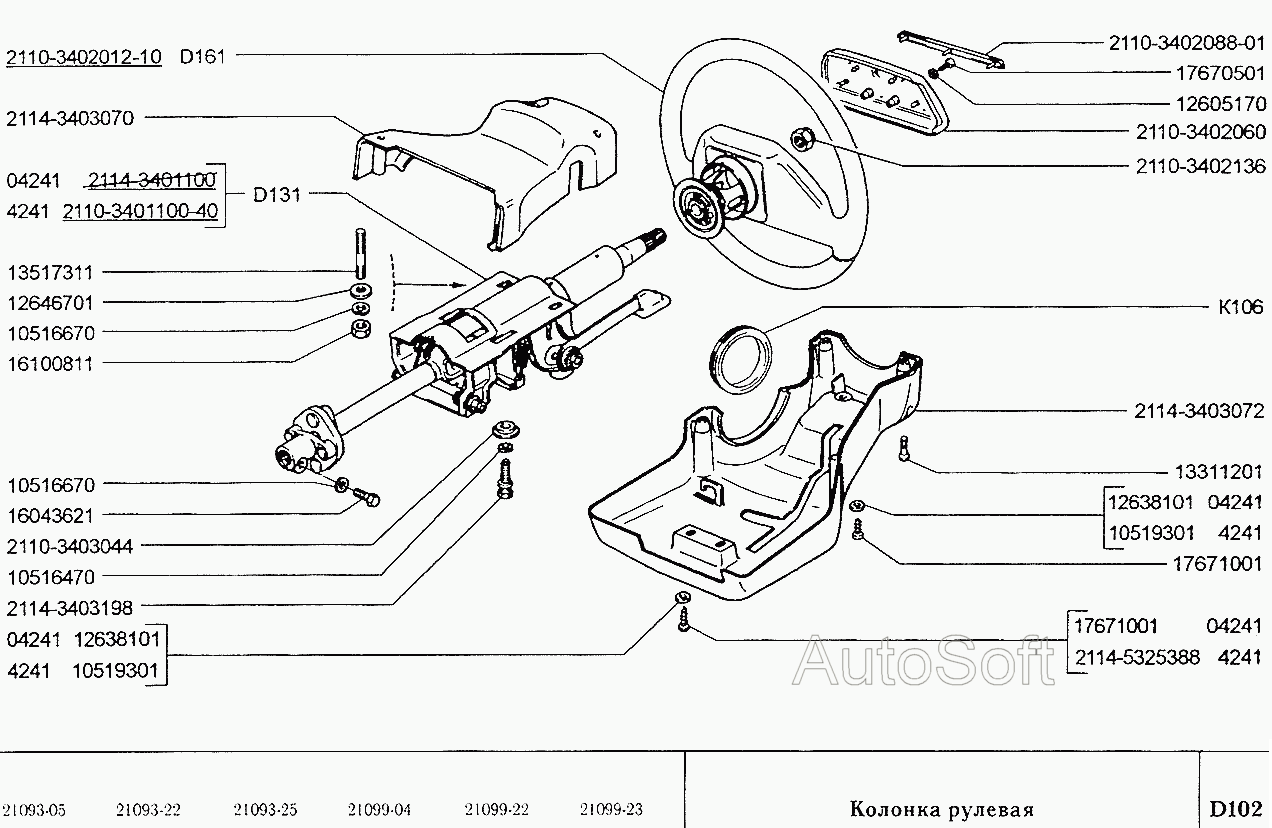 2110-3402012-10 D161
2114-3403070
04241 2114-3401100
4241 2110-3401100-40
D131
13517311
12646701
10516670
16100811
10516670
16043621
2110-3403044
10516470
2114-3403198
04241 12638101
4241 10519301
2110-3402088-01
17670501
12605170
2110-3402060
2110-3402136
K106
2114-3403072
13311201
12638101 04241
10519301 4241
17671001
17671001 04241
2114-5325388 4241
AutoSoft

21093-05 21093-22 21093-25 21099-04 21099-22 21099-23

Колонка рулевая

D102