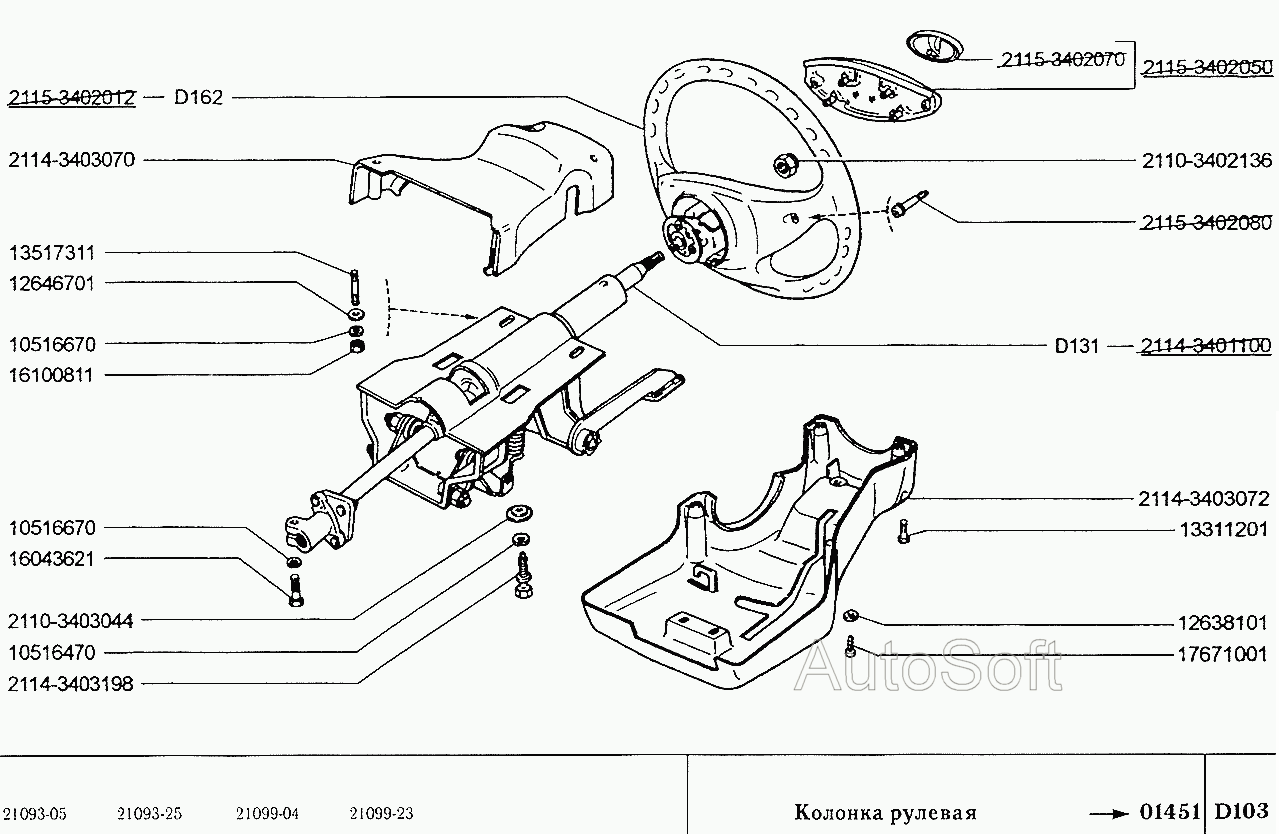 2115-3402012 — D162
2114-3403070
13517311
12646701
10516670
16100811
10516670
16043621
2110-3403044
10516470
2114-3403198
2115-3402070
2115-3402050
2110-3402136
2115-3402080
D131 — 2114-3401100
2114-3403072
13311201
12638101
17671001
AutoSoft

21093-05 21093-25 21099-04 21099-23

Колонка рулевая → 01451 D103