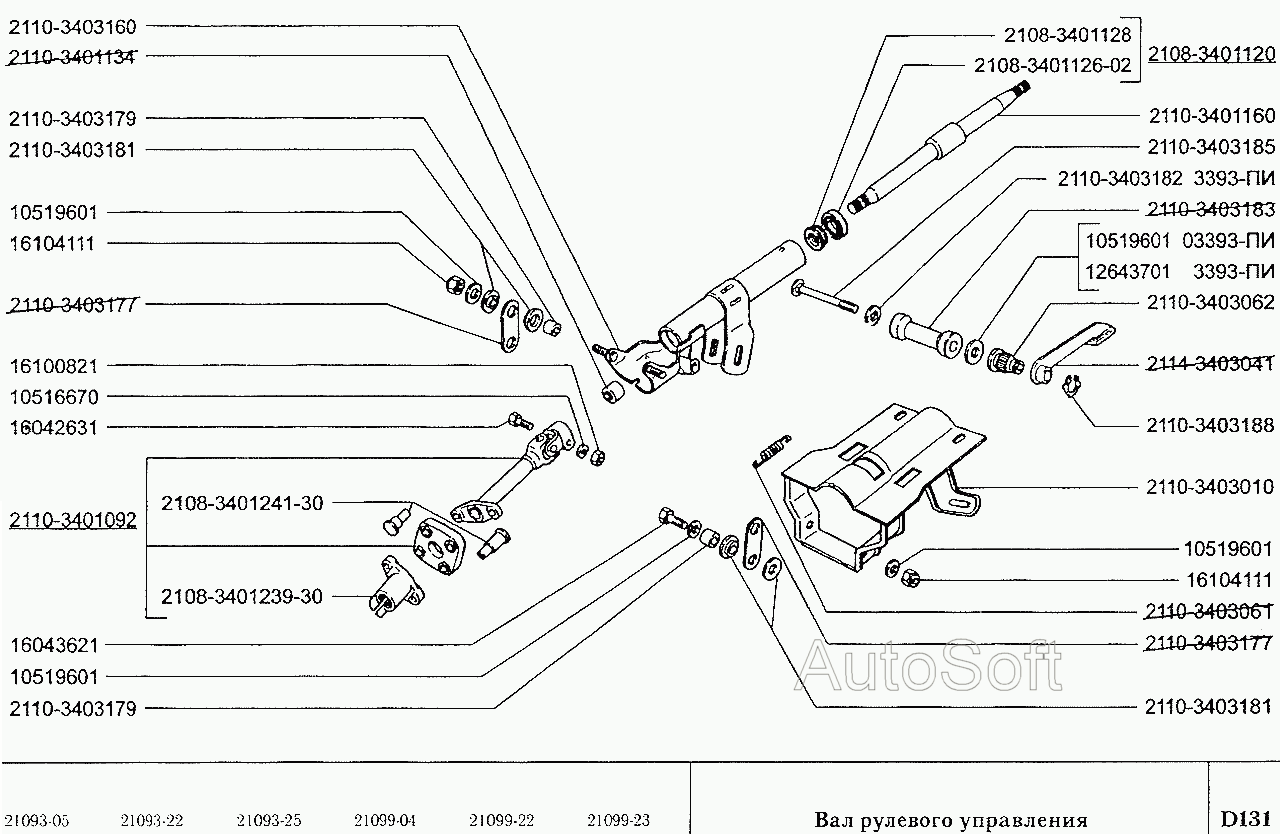 2110-3403160
2110-3401134
2110-3403179
2110-3403181
10519601
16104111
2110-3403177
16100821
10516670
16042631
2110-3401092
2108-3401241-30
2108-3401239-30
16043621
10519601
2110-3403179

2108-3401128
2108-3401126-02
2108-3401120
2110-3401160
2110-3403185
2110-3403182 3393-ПИ
2110-3403183
10519601 03393-ПИ
12643701 3393-ПИ
2110-3403062
2114-3403041
2110-3403188
2110-3403010
10519601
16104111
2110-3403061
2110-3403177
2110-3403181

AutoSoft

21093-05 21093-22 21093-25 21099-04 21099-22 21099-23

Вал рулевого управления

D131