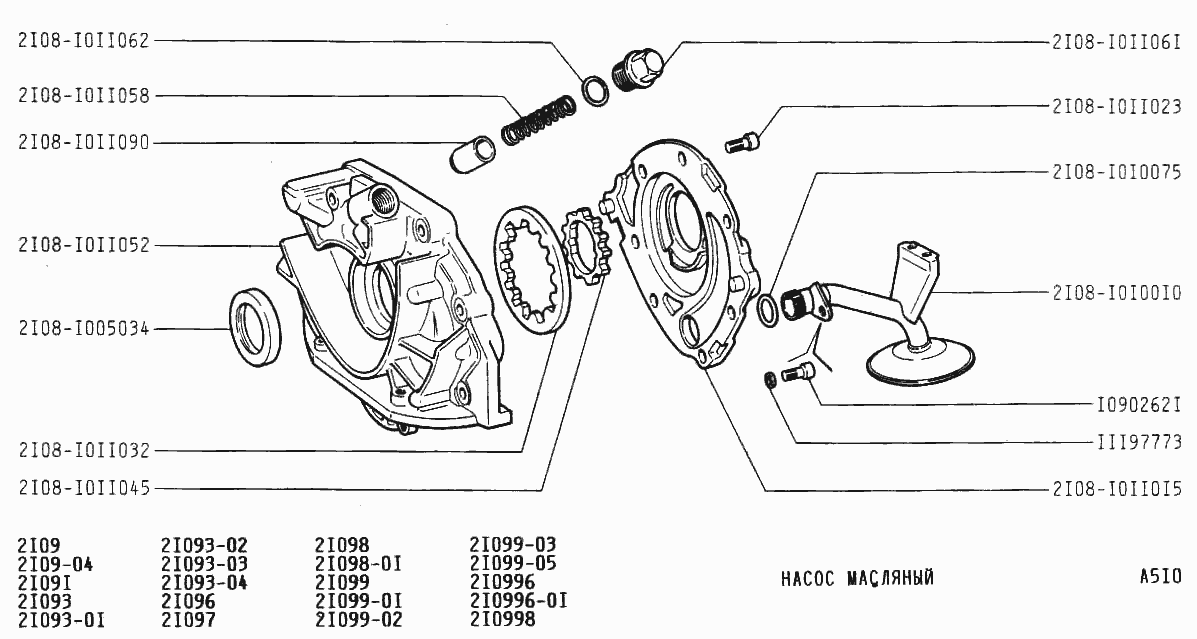 2I08-I0II062
2I08-I0II058
2I08-I0II090
2I08-I0II052
2I08-I005034
2I08-I0II032
2I08-I0II045
2I08-I0II06I
2I08-I0II023
2I08-I0I0075
2I08-I0I00I0
I090262I
III97773
2I08-I0II0I5

2I09
2I09-04
2I09I
2I093
2I093-0I

2I093-02
2I093-03
2I093-04
2I096
2I097

2I098
2I098-0I
2I099
2I099-0I
2I099-02

2I099-03
2I099-05
2I0996
2I0996-0I
2I0998

НАСОС МАСЛЯНЫЙ

A5I0