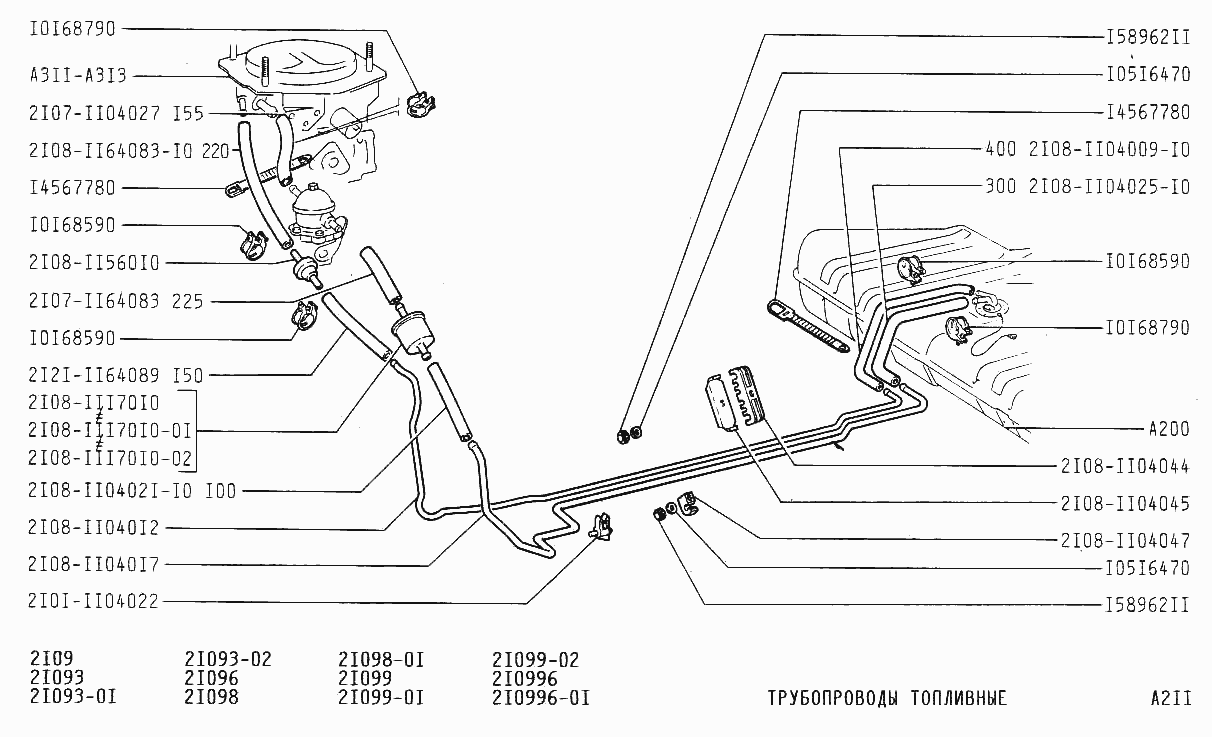 I0I68790
A3II-A3I3
2I07-II04027 I55
2I08-II64083-I0 220
I4567780
I0I68590
2I08-II560I0
2I07-II64083 225
I0I68590
2I2I-II64089 I50
2I08-III70I0
2I08-III70I0-0I
2I08-III70I0-02
2I08-II0402I-I0 I00
2I08-II040I2
2I08-II040I7
2I0I-II04022

I58962II
I05I6470
I4567780
400 2I08-II04009-I0
300 2I08-II04025-I0
I0I68590
I0I68790
A200
2I08-II04044
2I08-II04045
2I08-II04047
I05I6470
I58962II

2I09
2I093
2I093-0I

2I093-02
2I096
2I098

2I098-0I
2I099
2I099-0I

2I099-02
2I0996
2I0996-0I

ТРУБОПРОВОДЫ ТОПЛИВНЫЕ

A2II