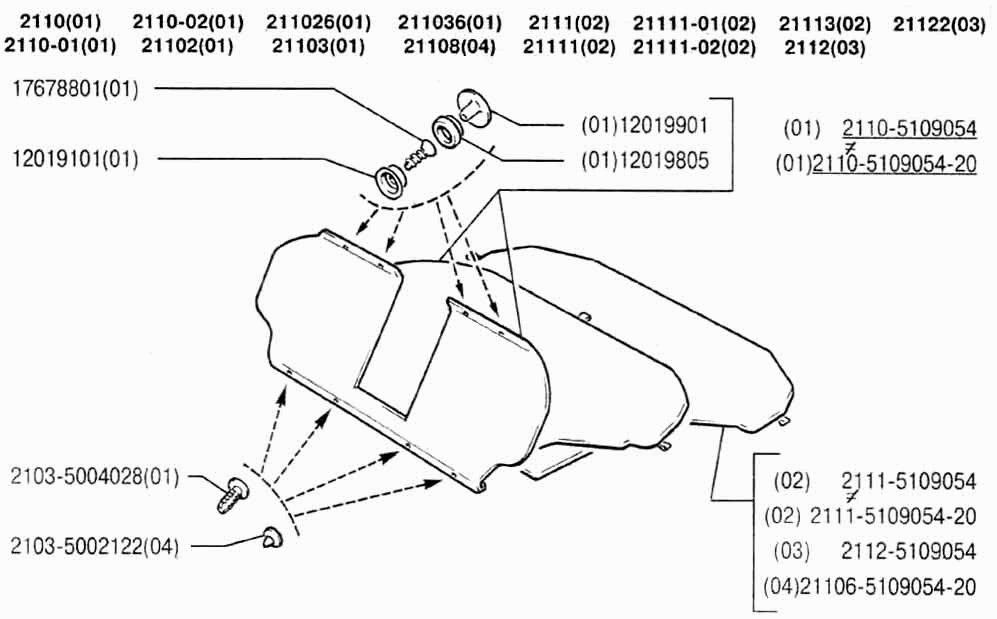 2110(01) 2110-02(01) 211026(01) 211036(01) 2111(02) 21111-01(02) 21113(02) 21122(03)
2110-01(01) 21102(01) 21103(01) 21108(04) 21111(02) 21111-02(02) 2112(03)

17678801(01)

12019101(01)

(01)12019901

(01)12019805

(01) 2110-5109054
≠
(01)2110-5109054-20

2103-5004028(01)

2103-5002122(04)

(02) 2111-5109054
≠
(02) 2111-5109054-20
(03) 2112-5109054
(04)21106-5109054-20