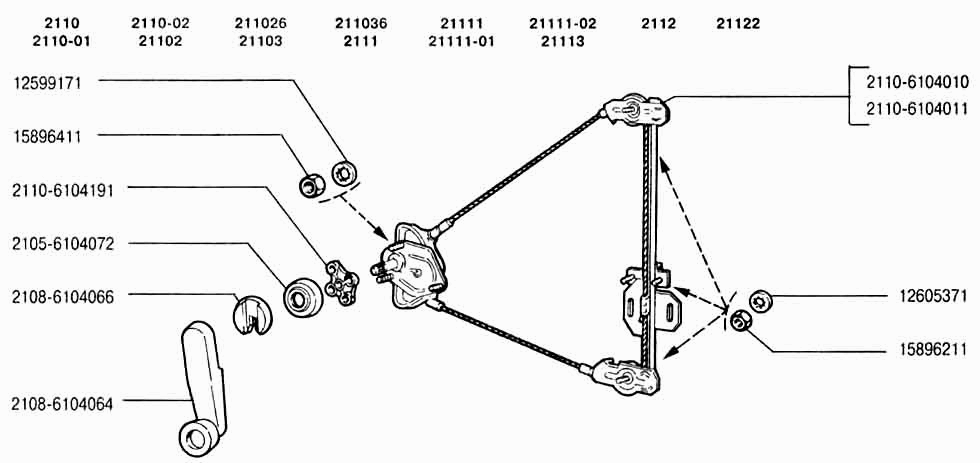 2110
2110-01

2110-02
21102

211026
21103

211036
2111

21111
21111-01

21111-02
21113

2112

21122

12599171

15896411

2110-6104191

2105-6104072

2108-6104066

2108-6104064

2110-6104010
2110-6104011

12605371

15896211