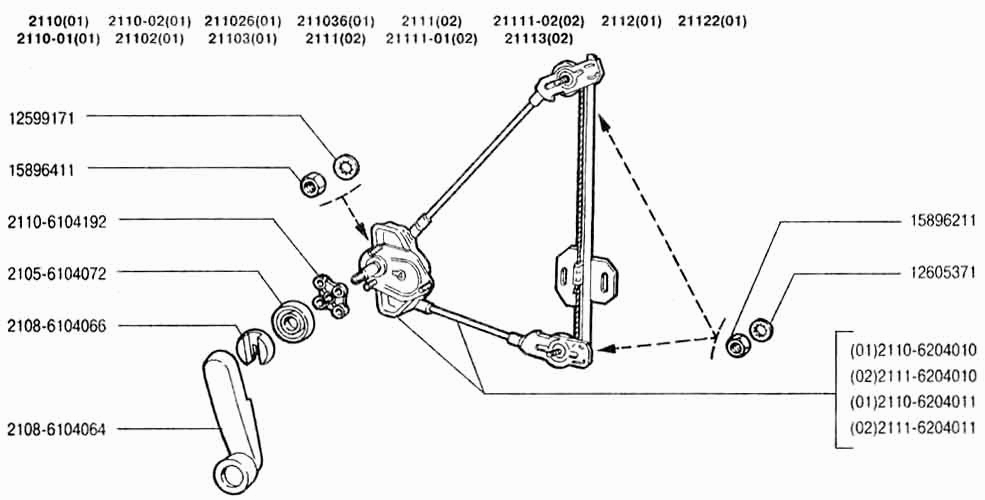 2110(01) 2110-02(01) 211026(01) 211036(01) 2111(02) 21111-02(02) 2112(01) 21122(01)
2110-01(01) 21102(01) 21103(01) 2111(02) 21111-01(02) 21113(02)

12599171
15896411
2110-6104192
2105-6104072
2108-6104066
2108-6104064

15896211
12605371

(01)2110-6204010
(02)2111-6204010
(01)2110-6204011
(02)2111-6204011