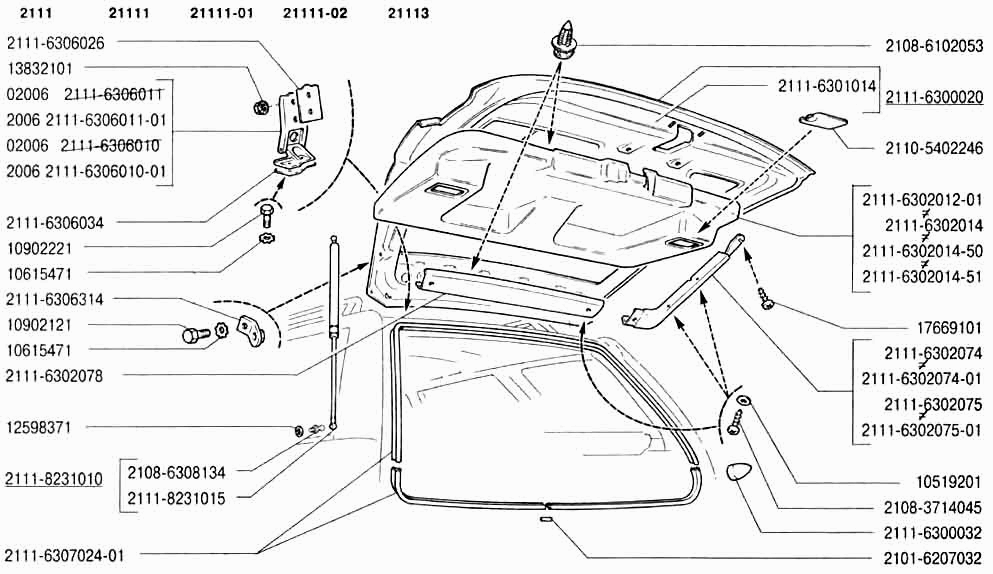 2111 21111 21111-01 21111-02 21113

2111-6306026
13832101
02006 2111-6306011
2006 2111-6306011-01
02006 2111-6306010
2006 2111-6306010-01
2111-6306034
10902221
10615471
2111-6306314
10902121
10615471
2111-6302078
12598371
2111-8231010
2108-6308134
2111-8231015
2111-6307024-01

2108-6102053
2111-6301014
2111-6300020
2110-5402246
2111-6302012-01
2111-6302014
2111-6302014-50
2111-6302014-51
17669101
2111-6302074
2111-6302074-01
2111-6302075
2111-6302075-01
10519201
2108-3714045
2111-6300032
2101-6207032