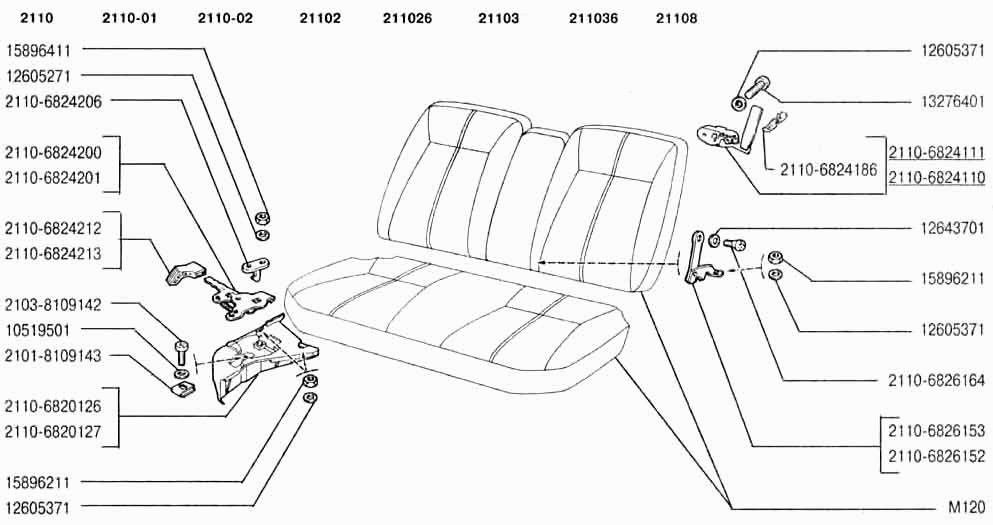 2110 2110-01 2110-02 21102 211026 21103 211036 21108

15896411
12605271
2110-6824206
2110-6824200
2110-6824201
2110-6824212
2110-6824213
2103-8109142
10519501
2101-8109143
2110-6820126
2110-6820127
15896211
12605371

12605371
13276401
2110-6824186
2110-6824111
2110-6824110
12643701
15896211
12605371
2110-6826164
2110-6826153
2110-6826152
M120