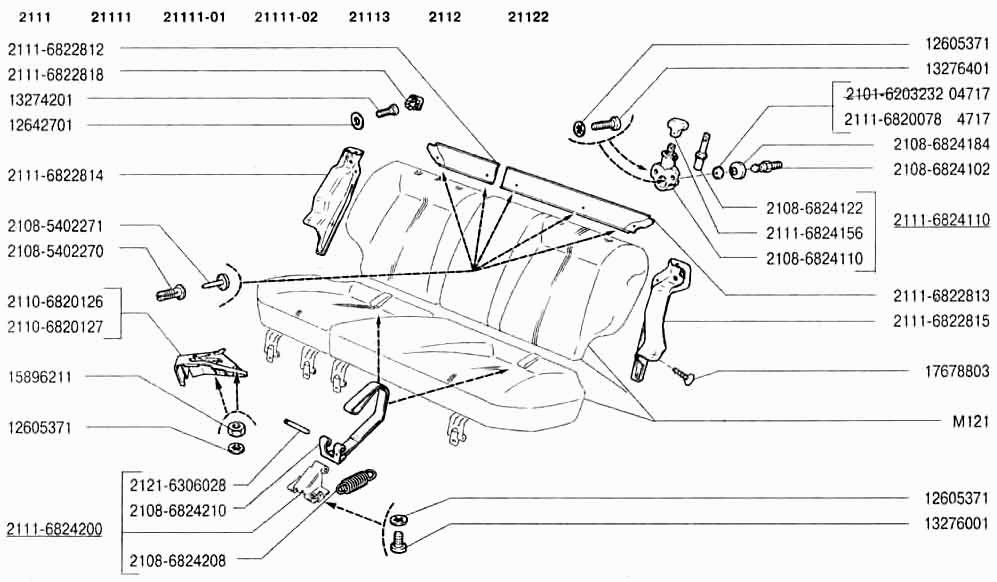 2111 21111 21111-01 21111-02 21113 2112 21122

2111-6822812
2111-6822818
13274201
12642701
2111-6822814
2108-5402271
2108-5402270
2110-6820126
2110-6820127
15896211
12605371
2121-6306028
2108-6824210
2111-6824200
2108-6824208

12605371
13276401
2101-6203232 04717
2111-6820078 4717
2108-6824184
2108-6824102
2108-6824122
2111-6824156
2108-6824110
2111-6824110
2111-6822813
2111-6822815
17678803
M121
12605371
13276001