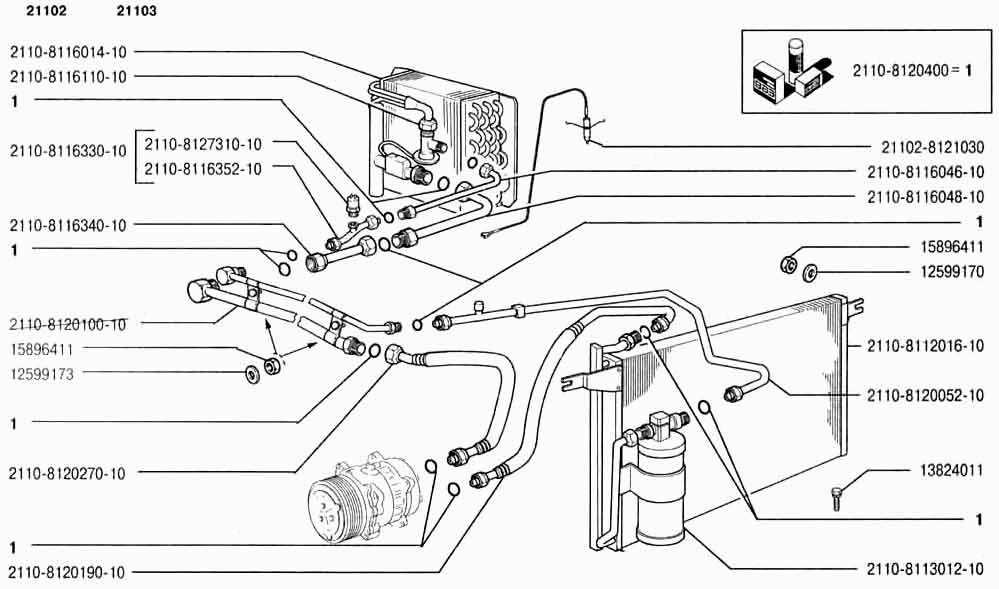 21102 21103

2110-8116014-10
2110-8116110-10
1
2110-8116330-10
2110-8127310-10
2110-8116352-10
2110-8116340-10
1
2110-8120100-10
15896411
12599173
1
2110-8120270-10
1
2110-8120190-10

2110-8120400 = 1
21102-8121030
2110-8116046-10
2110-8116048-10
1
15896411
12599170
2110-8112016-10
2110-8120052-10
13824011
1
2110-8113012-10