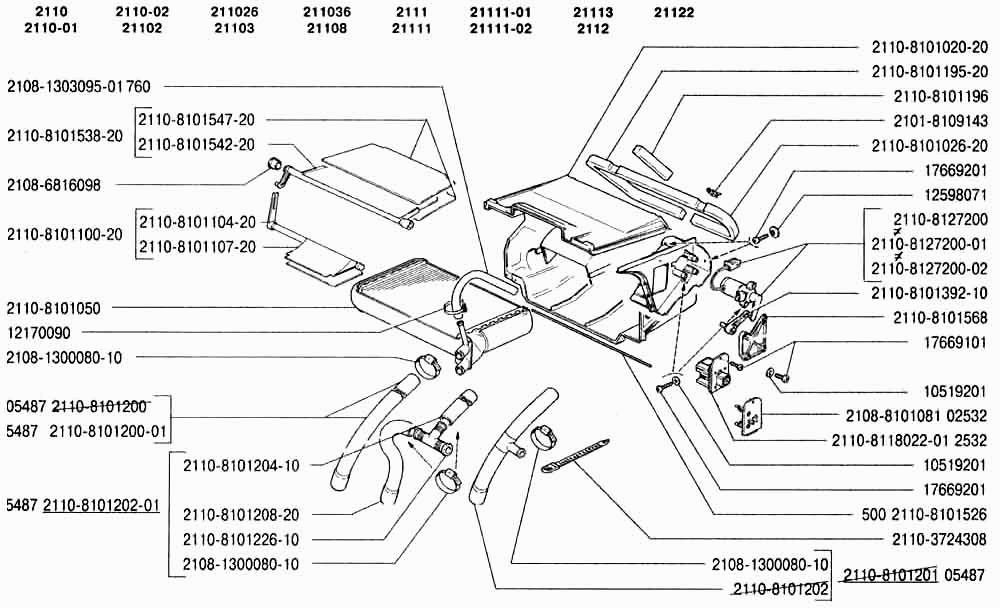 2110
2110-01

2110-02
21102

211026
21103

211036
21108

2111
21111

21111-01
21111-02

21113
2112

21122

2108-1303095-01 760
2110-8101538-20
2110-8101547-20
2110-8101542-20
2108-6816098
2110-8101100-20
2110-8101104-20
2110-8101107-20
2110-8101050
12170090
2108-1300080-10
05487 2110-8101200
5487 2110-8101200-01
5487 2110-8101202-01
2110-8101204-10
2110-8101208-20
2110-8101226-10
2108-1300080-10

2110-8101020-20
2110-8101195-20
2110-8101196
2101-8109143
2110-8101026-20
17669201
12598071
2110-8127200
2110-8127200-01
2110-8127200-02
2110-8101392-10
2110-8101568
17669101
10519201
2108-8101081 02532
2110-8118022-01 2532
10519201
17669201
500 2110-8101526
2110-3724308
2108-1300080-10
2110-8101201 05487
2110-8101202