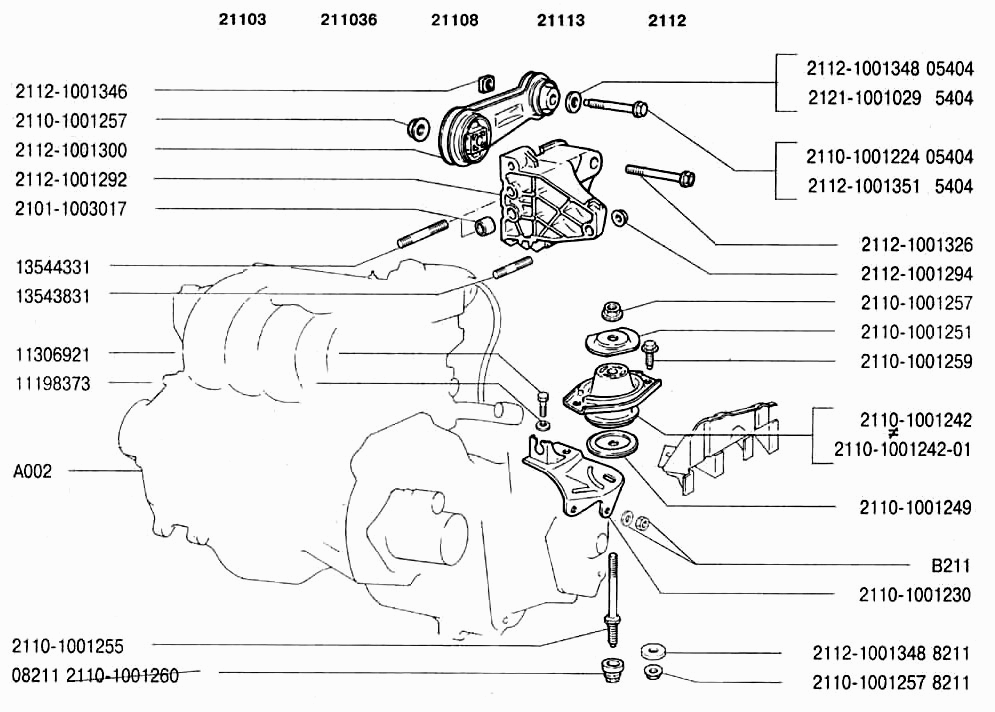 21103 211036 21108 21113 2112

2112-1001346
2110-1001257
2112-1001300
2112-1001292
2101-1003017
13544331
13543831
11306921
11198373
A002
2110-1001255
08211 2110-1001260

2112-1001348 05404
2121-1001029 5404
2110-1001224 05404
2112-1001351 5404
2112-1001326
2112-1001294
2110-1001257
2110-1001251
2110-1001259
2110-1001242
2110-1001242-01
2110-1001249
B211
2110-1001230
2112-1001348 8211
2110-1001257 8211