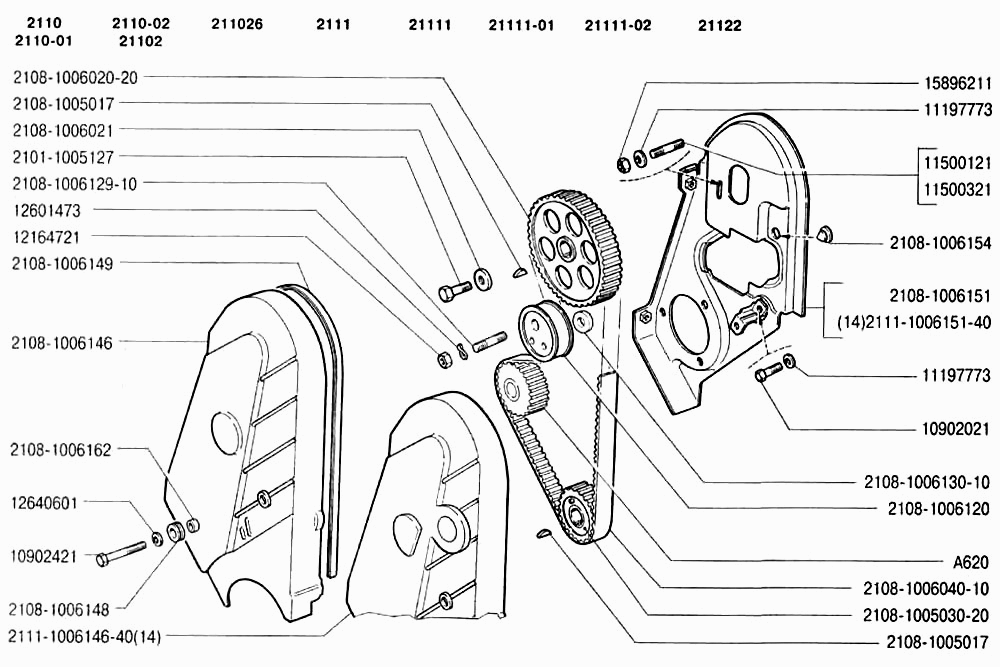 2110 2110-01 2110-02 21102 211026 2111 21111 21111-01 21111-02 21122

2108-1006020-20
2108-1005017
2108-1006021
2101-1005127
2108-1006129-10
12601473
12164721
2108-1006149
2108-1006146
2108-1006162
12640601
10902421
2108-1006148
2111-1006146-40(14)

15896211
11197773
11500121
11500321
2108-1006154
2108-1006151
(14)2111-1006151-40
11197773
10902021
2108-1006130-10
2108-1006120
A620
2108-1006040-10
2108-1005030-20
2108-1005017