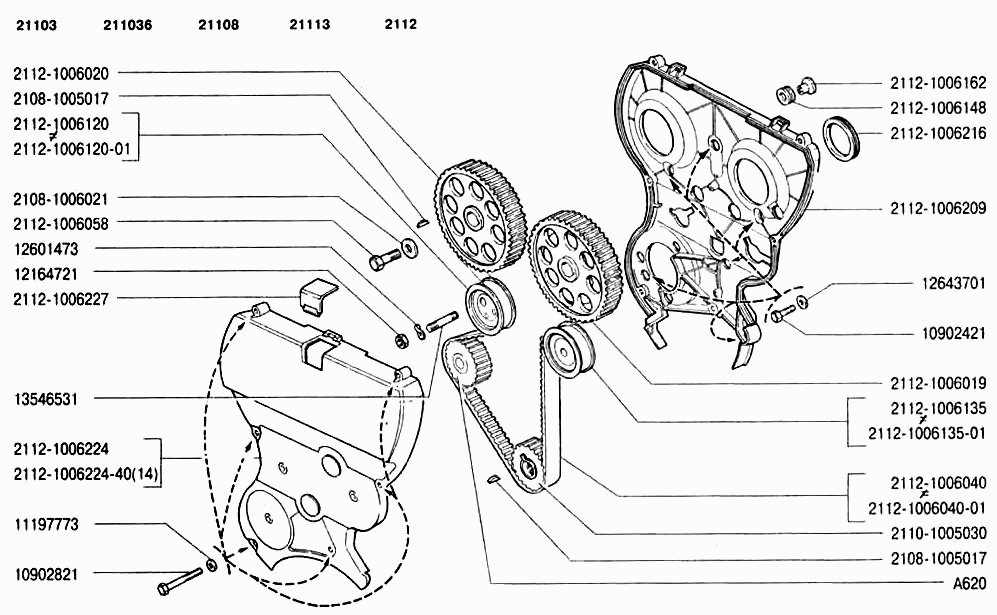 21103 211036 21108 21113 2112

2112-1006020
2108-1005017
2112-1006120
2112-1006120-01
2108-1006021
2112-1006058
12601473
12164721
2112-1006227
13546531
2112-1006224
2112-1006224-40(14)
11197773
10902821

2112-1006162
2112-1006148
2112-1006216
2112-1006209
12643701
10902421
2112-1006019
2112-1006135
2112-1006135-01
2112-1006040
2112-1006040-01
2110-1005030
2108-1005017
A620