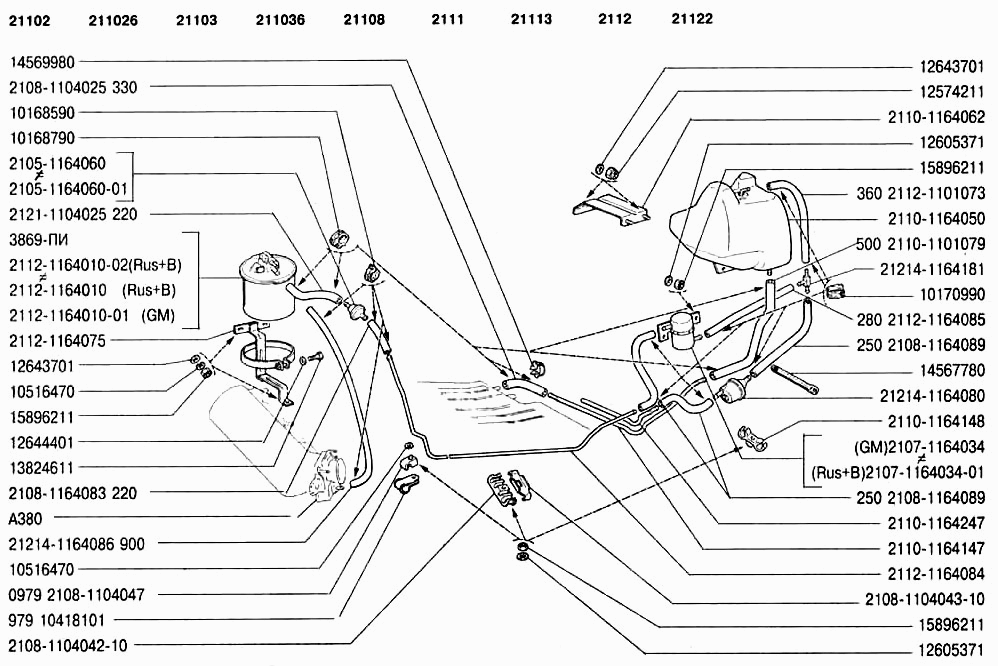 21102 211026 21103 211036 21108 2111 21113 2112 21122

14569980
2108-1104025 330
10168590
10168790
2105-1164060
≠
2105-1164060-01
2121-1104025 220
3869-ПИ
2112-1164010-02(Rus+B)
≠
2112-1164010 (Rus+B)
2112-1164010-01 (GM)
2112-1164075
12643701
10516470
15896211
12644401
13824611
2108-1164083 220
A380
21214-1164086 900
10516470
0979 2108-1104047
979 10418101
2108-1104042-10

12643701
12574211
2110-1164062
12605371
15896211
360 2112-1101073
2110-1164050
500 2110-1101079
21214-1164181
10170990
280 2112-1164085
250 2108-1164089
14567780
21214-1164080
2110-1164148
(GM)2107-1164034
≠
(Rus+B)2107-1164034-01
250 2108-1164089
2110-1164247
2110-1164147
2112-1164084
2108-1104043-10
15896211
12605371