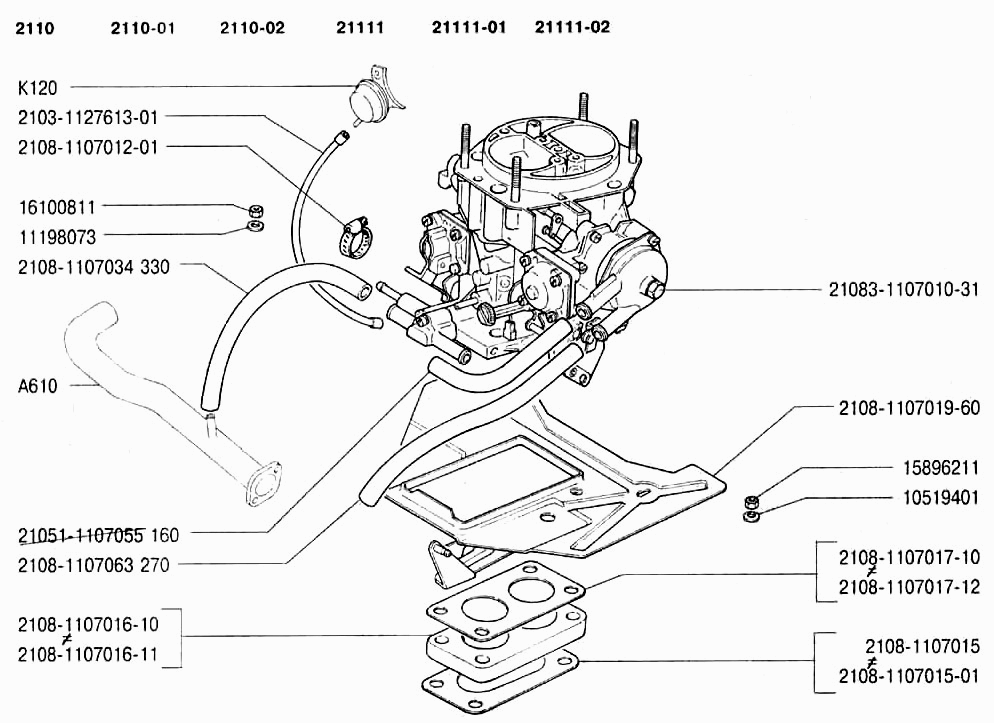 2110 2110-01 2110-02 21111 21111-01 21111-02

K120
2103-1127613-01
2108-1107012-01
16100811
11198073
2108-1107034 330
A610
21051-1107055 160
2108-1107063 270
2108-1107016-10
≠
2108-1107016-11

21083-1107010-31
2108-1107019-60
15896211
10519401
2108-1107017-10
≠
2108-1107017-12
2108-1107015
≠
2108-1107015-01