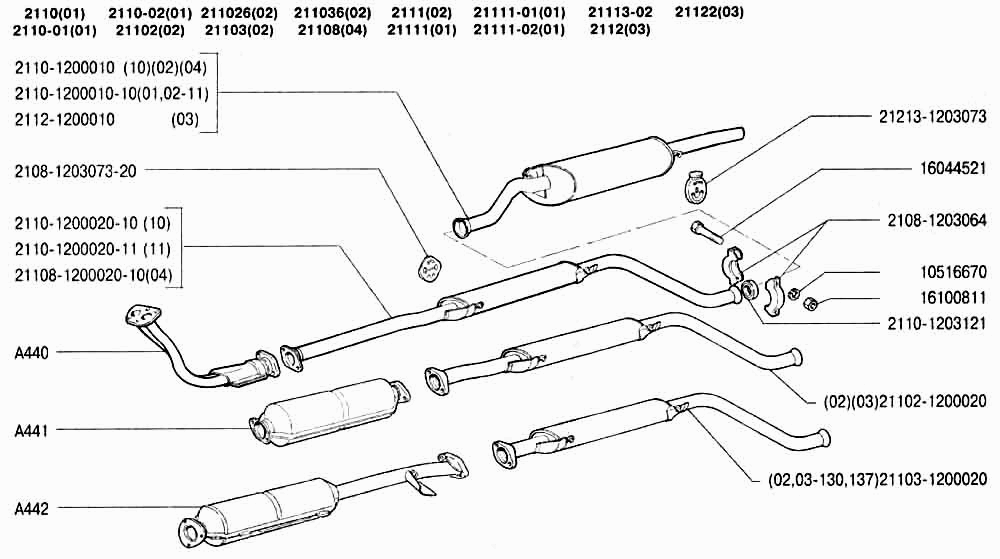 2110(01) 2110-02(01) 211026(02) 211036(02) 2111(02) 21111-01(01) 21113-02 21122(03)
2110-01(01) 21102(02) 21103(02) 21108(04) 21111(01) 21111-02(01) 2112(03)

2110-1200010 (10)(02)(04)
2110-1200010-10(01,02-11)
2112-1200010 (03)

2108-1203073-20

2110-1200020-10 (10)
2110-1200020-11 (11)
21108-1200020-10(04)

A440

A441

A442

21213-1203073

16044521

2108-1203064

10516670

16100811

2110-1203121

(02)(03)21102-1200020

(02,03-130,137)21103-1200020