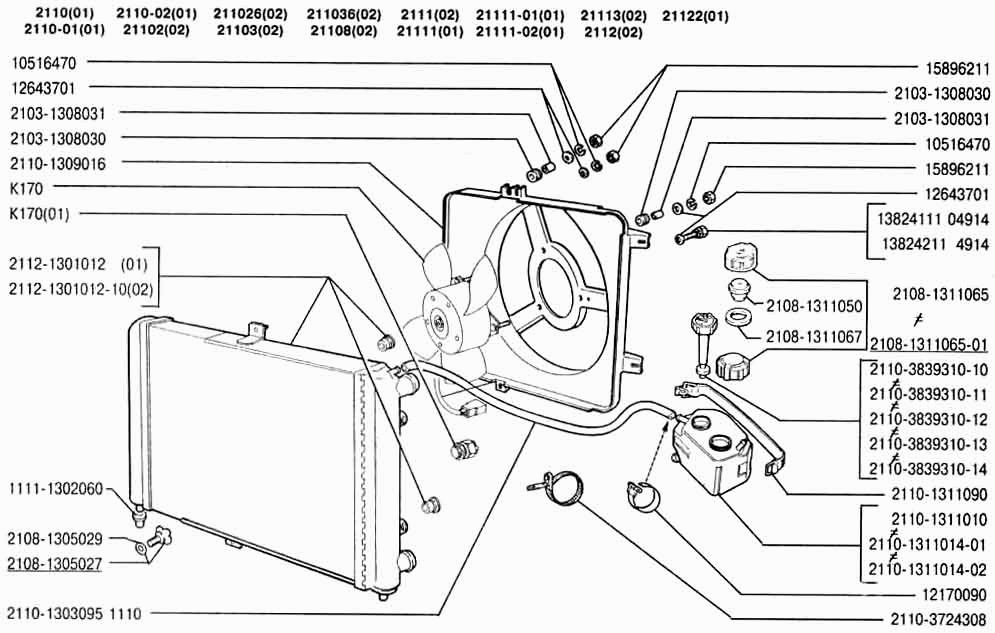 2110(01) 2110-02(01) 211026(02) 211036(02) 2111(02) 21111-01(01) 21113(02) 21122(01)
2110-01(01) 21102(02) 21103(02) 21108(02) 21111(01) 21111-02(01) 2112(02)

10516470
12643701
2103-1308031
2103-1308030
2110-1309016
K170
K170(01)

2112-1301012 (01)
2112-1301012-10(02)

1111-1302060
2108-1305029
2108-1305027
2110-1303095 1110

15896211
2103-1308030
2103-1308031
10516470
15896211
12643701
13824111 04914
13824211 4914

2108-1311050
2108-1311067
2108-1311065
≠
2108-1311065-01

2110-3839310-10
≠
2110-3839310-11
≠
2110-3839310-12
≠
2110-3839310-13
≠
2110-3839310-14
2110-1311090
2110-1311010
≠
2110-1311014-01
≠
2110-1311014-02
12170090
2110-3724308