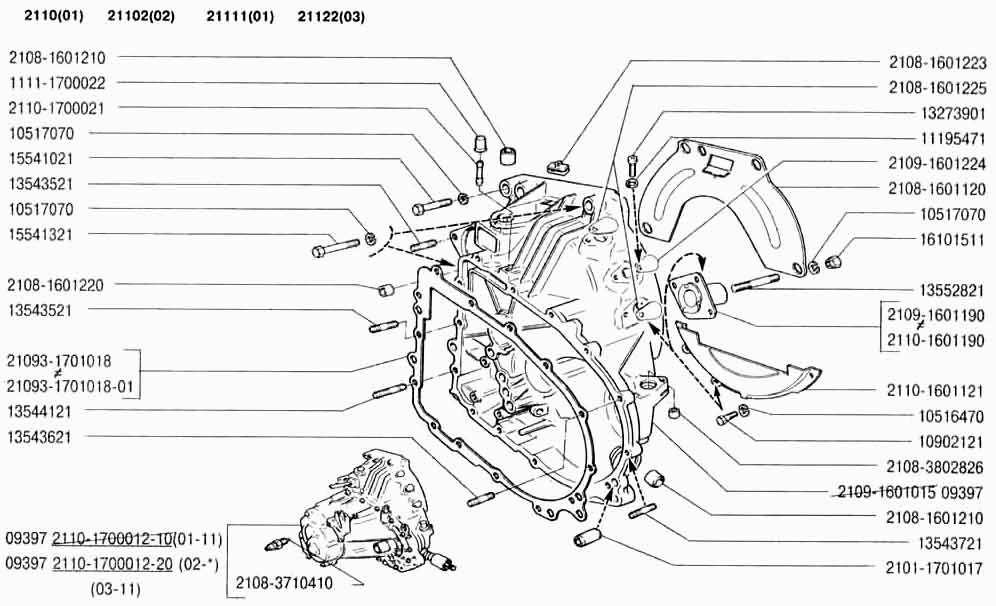 2110(01) 21102(02) 21111(01) 21122(03)

2108-1601210
1111-1700022
2110-1700021
10517070
15541021
13543521
10517070
15541321
2108-1601220
13543521
21093-1701018
≠
21093-1701018-01
13544121
13543621
09397 2110-1700012-10(01-11)
09397 2110-1700012-20 (02-*)
(03-11)
2108-3710410

2108-1601223
2108-1601225
13273901
11195471
2109-1601224
2108-1601120
10517070
16101511
13552821
2109-1601190
≠
2110-1601190
2110-1601121
10516470
10902121
2108-3802826
2109-1601015 09397
2108-1601210
13543721
2101-1701017