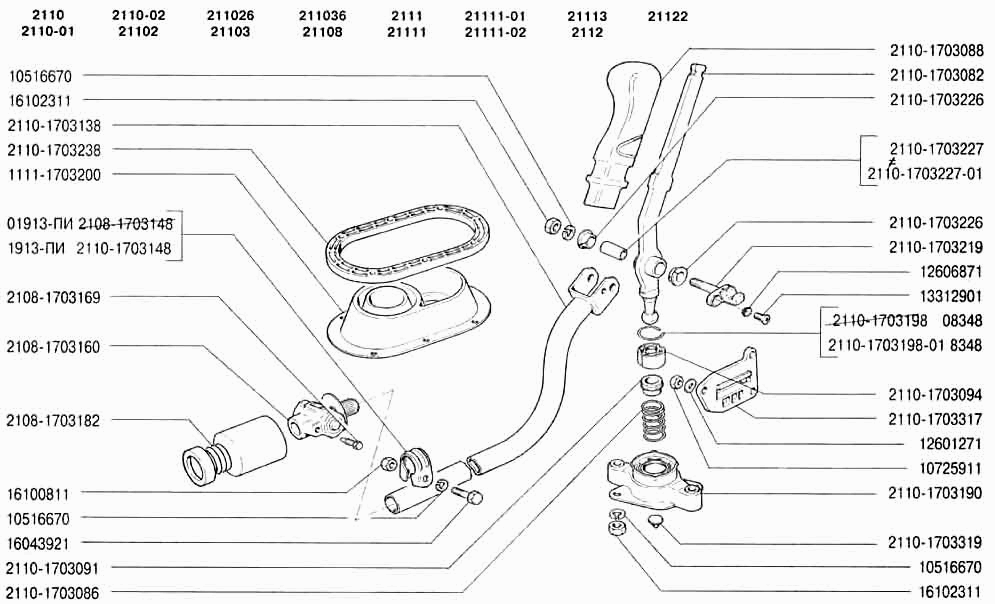 2110
2110-01
2110-02
21102
211026
21103
211036
21108
2111
21111
21111-01
21111-02
21113
2112
21122

10516670
16102311
2110-1703138
2110-1703238
1111-1703200
01913-ПИ 2108-1703148
1913-ПИ 2110-1703148
2108-1703169
2108-1703160
2108-1703182
16100811
10516670
16043921
2110-1703091
2110-1703086

2110-1703088
2110-1703082
2110-1703226
2110-1703227
2110-1703227-01
2110-1703226
2110-1703219
12606871
13312901
2110-1703198 08348
2110-1703198-01 8348
2110-1703094
2110-1703317
12601271
10725911
2110-1703190
2110-1703319
10516670
16102311