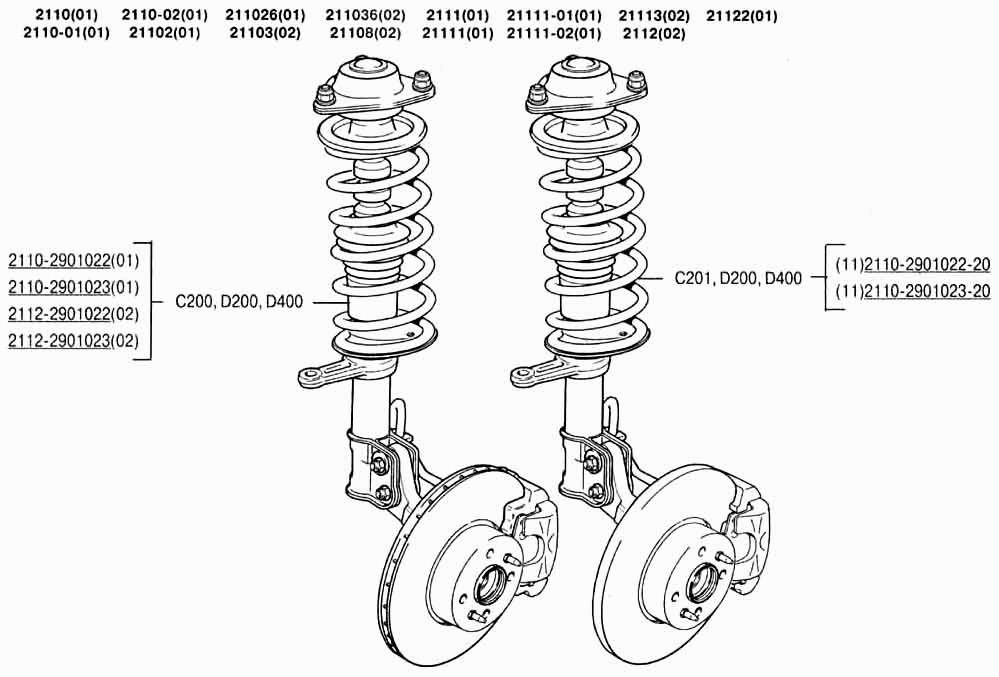 2110(01) 2110-02(01) 211026(01) 211036(02) 2111(01) 21111-01(01) 21113(02) 21122(01)
2110-01(01) 21102(01) 21103(02) 21108(02) 21111(01) 21111-02(01) 2112(02)

2110-2901022(01)
2110-2901023(01)
2112-2901022(02)
2112-2901023(02)

C200, D200, D400

C201, D200, D400

(11)2110-2901022-20
(11)2110-2901023-20