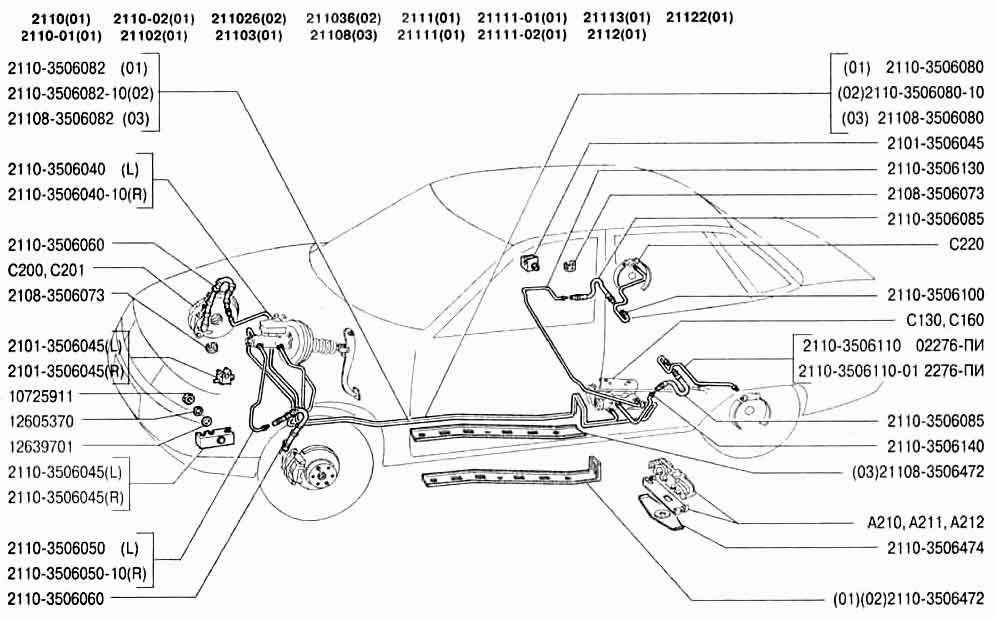 2110(01) 2110-02(01) 211026(02) 211036(02) 2111(01) 21111-01(01) 21113(01) 21122(01)
2110-01(01) 21102(01) 21103(01) 21108(03) 21111(01) 21111-02(01) 2112(01)

2110-3506082 (01)
2110-3506082-10(02)
21108-3506082 (03)

2110-3506040 (L)
2110-3506040-10(R)

2110-3506060
C200, C201
2108-3506073

2101-3506045(L)
2101-3506045(R)
10725911
12605370
12639701
2110-3506045(L)
2110-3506045(R)

2110-3506050 (L)
2110-3506050-10(R)
2110-3506060

(01) 2110-3506080
(02)2110-3506080-10
(03) 21108-3506080
2101-3506045
2110-3506130
2108-3506073
2110-3506085
C220
2110-3506100
C130, C160
2110-3506110 02276-ПИ
2110-3506110-01 2276-ПИ
2110-3506085
2110-3506140
(03)21108-3506472
A210, A211, A212
2110-3506474
(01)(02)2110-3506472